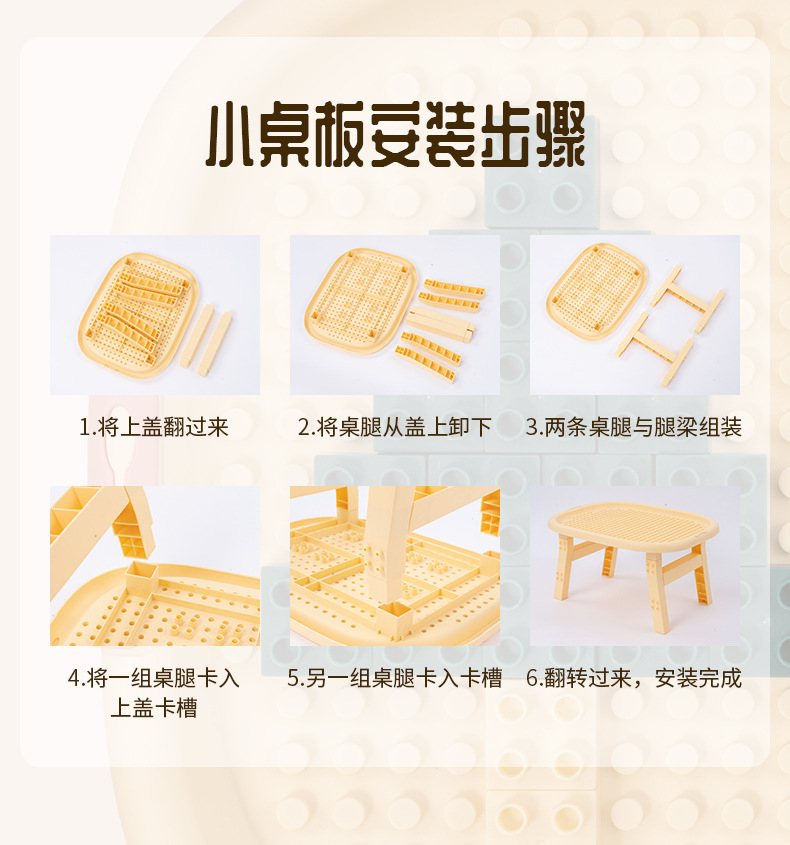 小桌板安装步骤

1.将上盖翻过来

2.将桌腿从盖上卸下

3.两条桌腿与腿梁组装

4.将一组桌腿卡入上盖卡槽

5.另一组桌腿卡入卡槽

6.翻转过来，安装完成