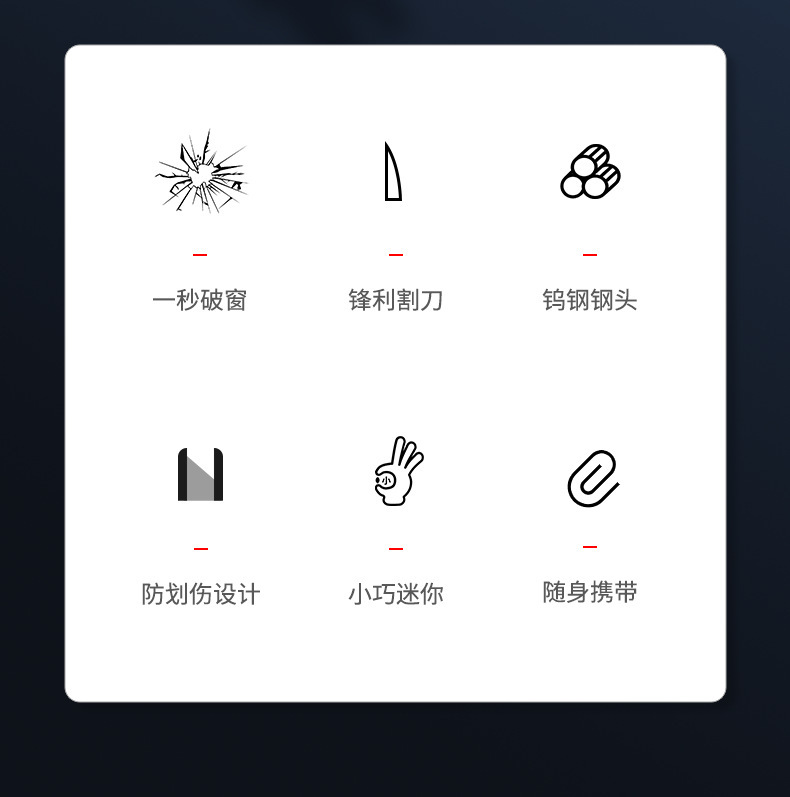 一秒破窗

锋利割刀

钨钢钢头

防划伤设计

小巧迷你

随身携带