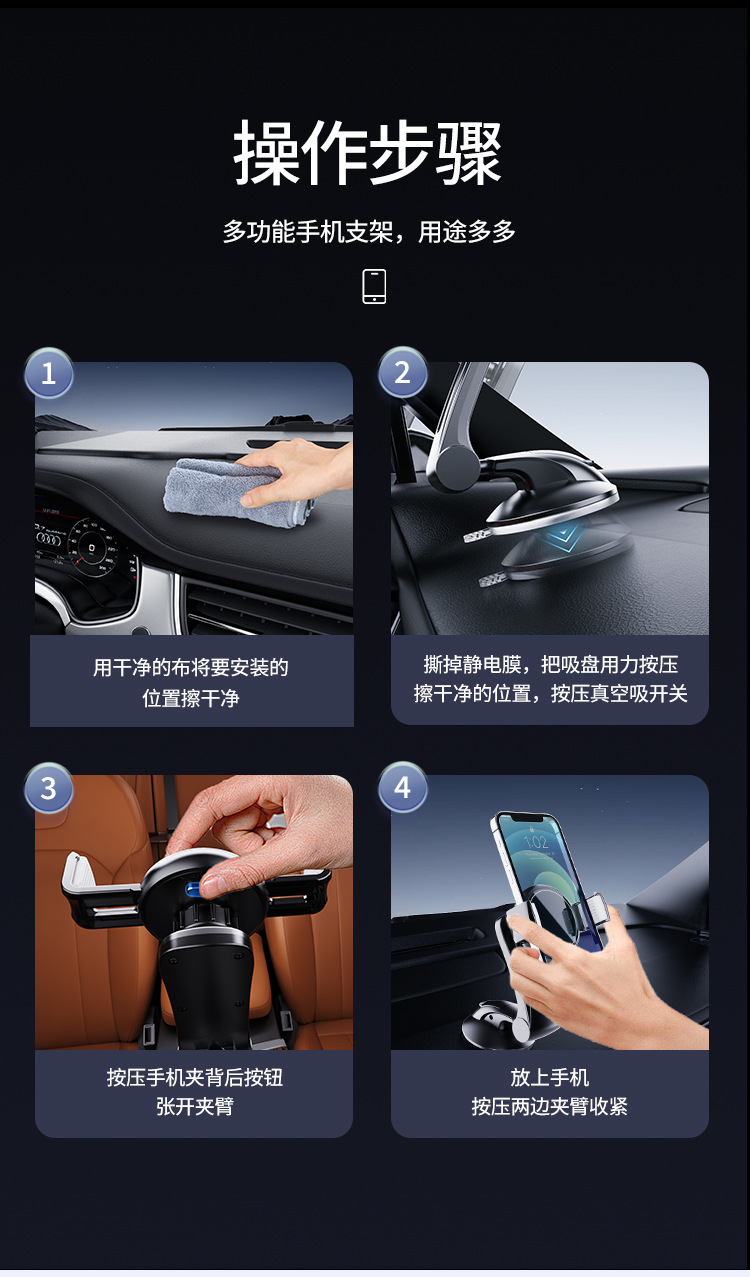 操作步骤

多功能手机支架，用途多多

1

用干净的布将要安装的位置擦干净

2

撕掉静电膜，把吸盘用力按压擦干净的位置，按压真空吸开关

3

按压手机夹背后按钮张开夹臂

4

1:02

放上手机
按压两边夹臂收紧