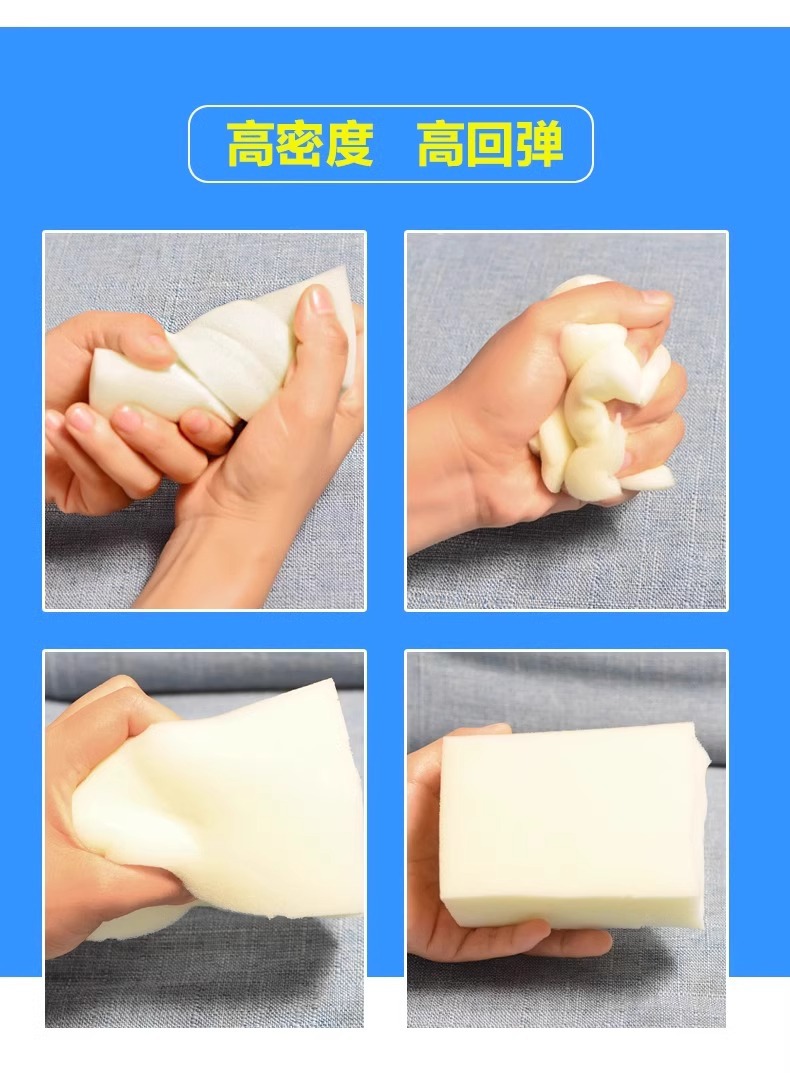 高密度　高回弹