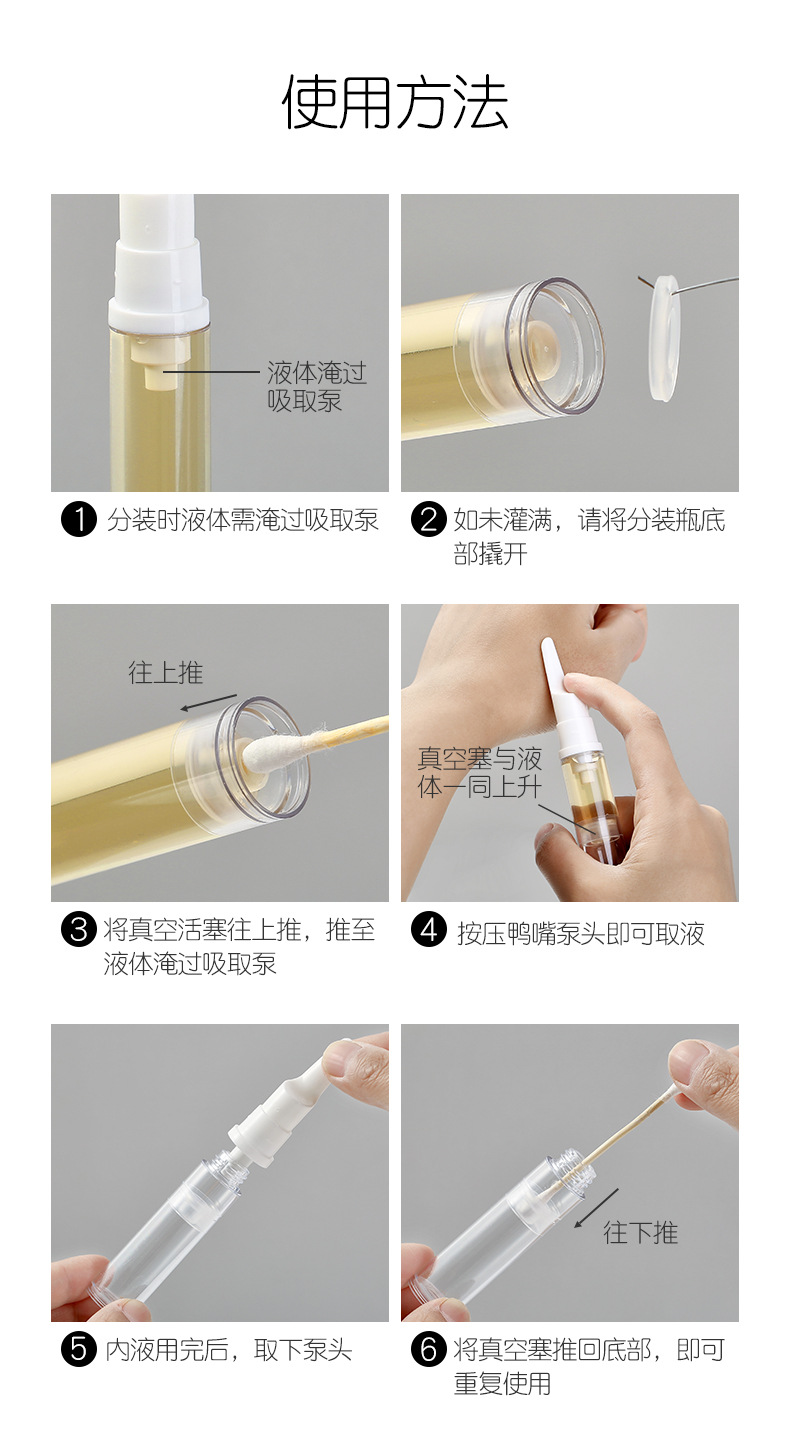 使用方法

液体淹过吸取泵

1 分装时液体需淹过吸取泵

2 如未灌满，请将分装瓶底部撬开

往上推

3 将真空活塞往上推，推至液体淹过吸取泵

真空塞与液体一同上升

4 按压鸭嘴泵头即可取液

5 内液用完后，取下泵头

往下推

6 将真空塞推回底部，即可重复使用