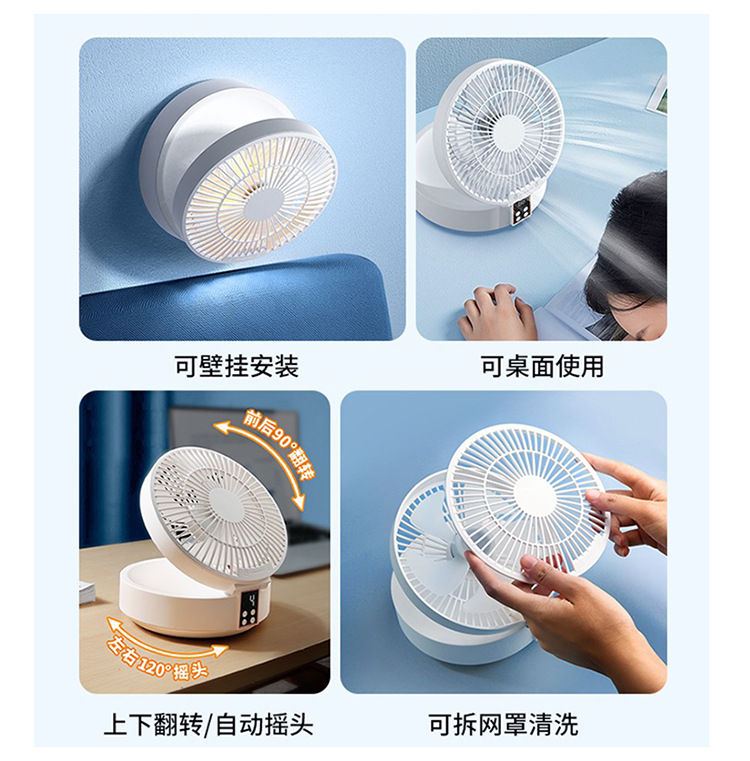 可壁挂安装

可桌面使用

前后90°翻转

左右120°摇头

上下翻转/自动摇头

可拆网罩清洗