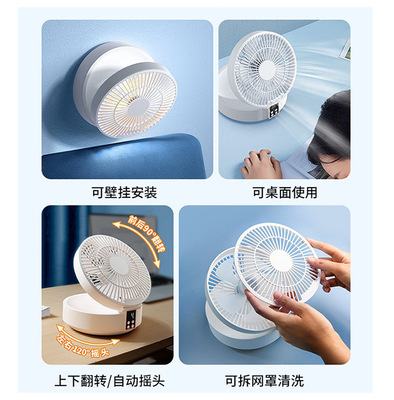 可壁挂安装

可桌面使用

前后90°翻转

左右120°摇头

上下翻转/自动摇头

可拆网罩清洗