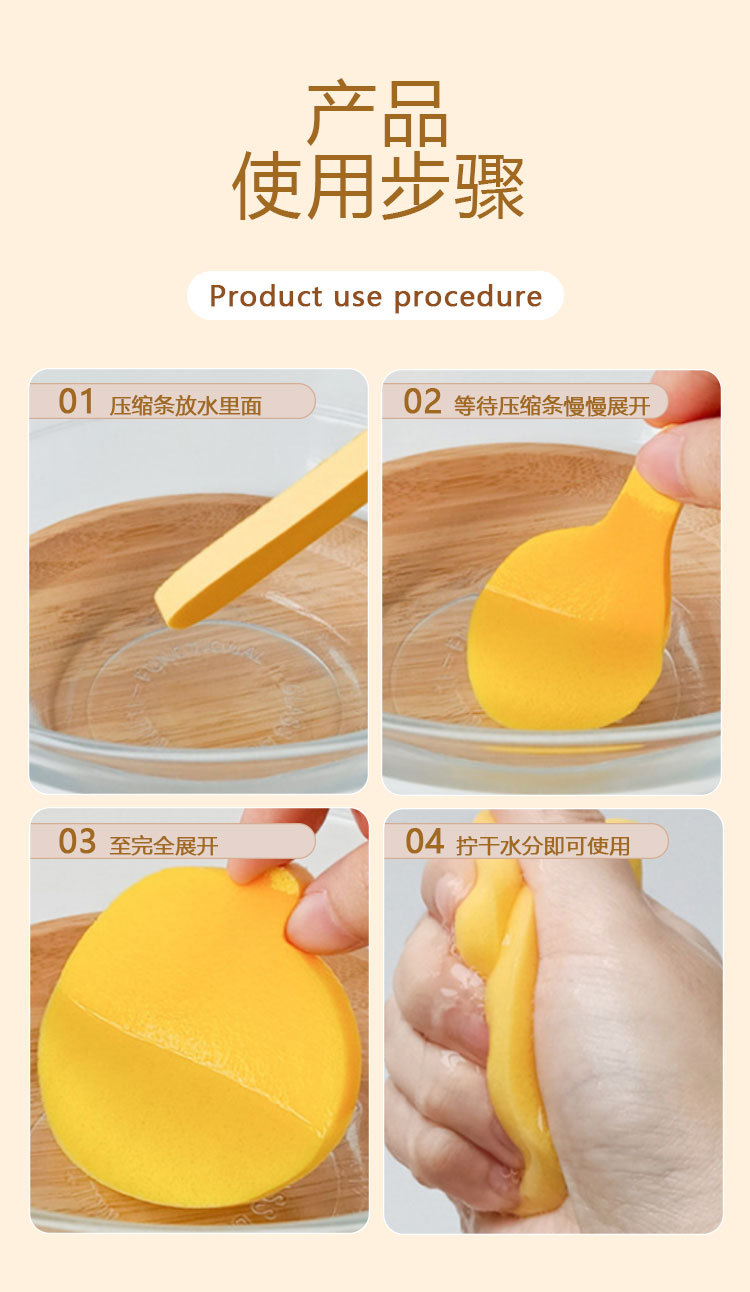 产品
使用步骤

Product use procedure

01 压缩条放水里面

02 等待压缩条慢慢展开

03 至完全展开

04 拧干水分即可使用