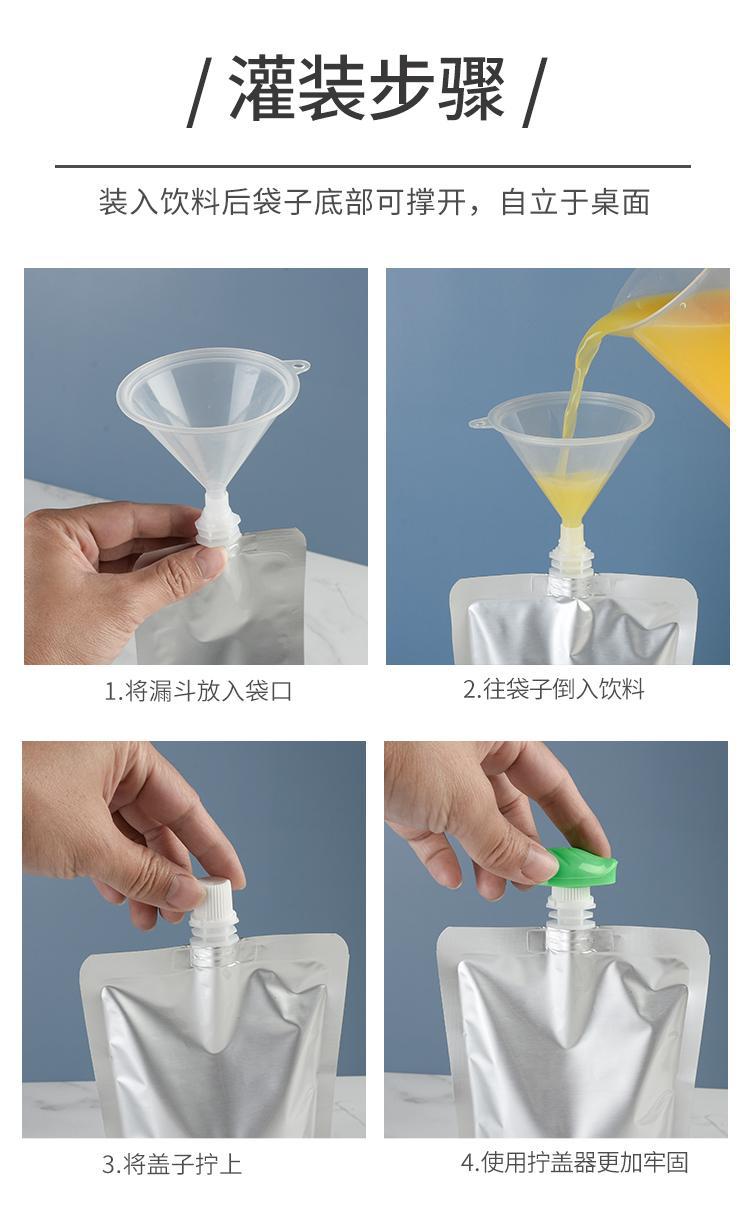 / 灌装步骤 /

装入饮料后袋子底部可撑开，自立于桌面

1.将漏斗放入袋口

2.往袋子倒入饮料

3.将盖子拧上

4.使用拧盖器更加牢固