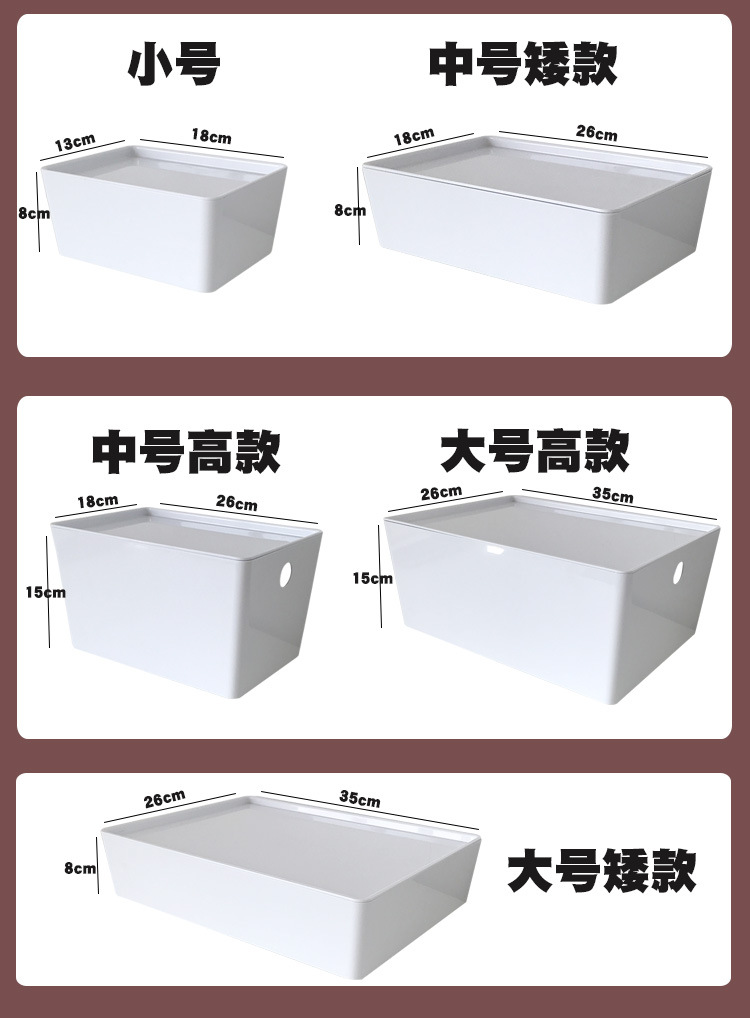 小号

13cm
18cm
8cm

中号矮款

18cm
26cm
8cm

中号高款

18cm
26cm
15cm

大号高款

26cm
35cm
15cm

26cm
35cm
8cm

大号矮款