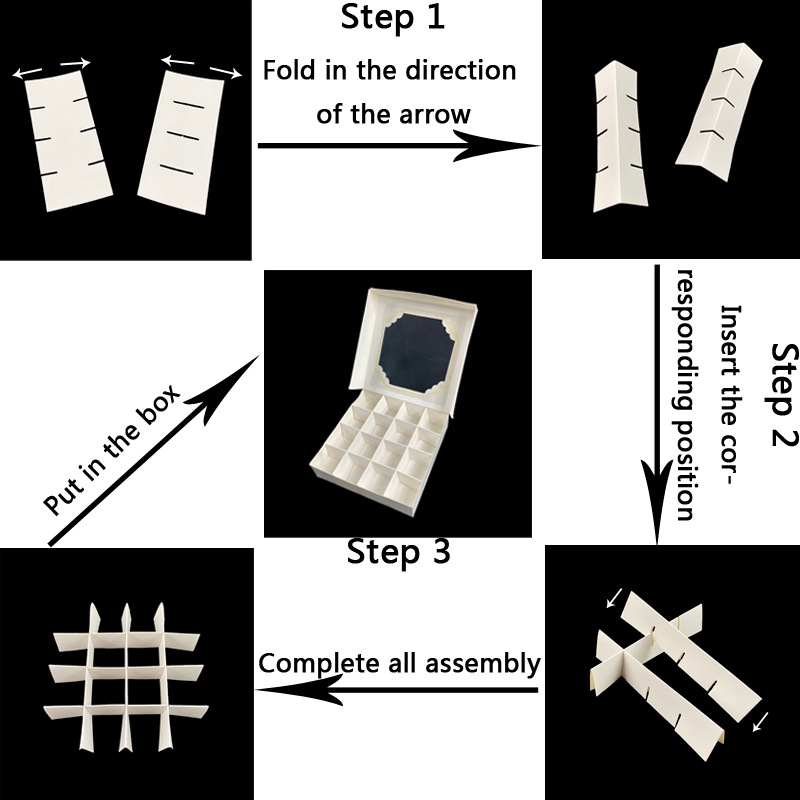 Step 1

Fold in the direction of the arrow

Step 2

Insert the corresponding position

Step 3

Complete all assembly

Put in the box