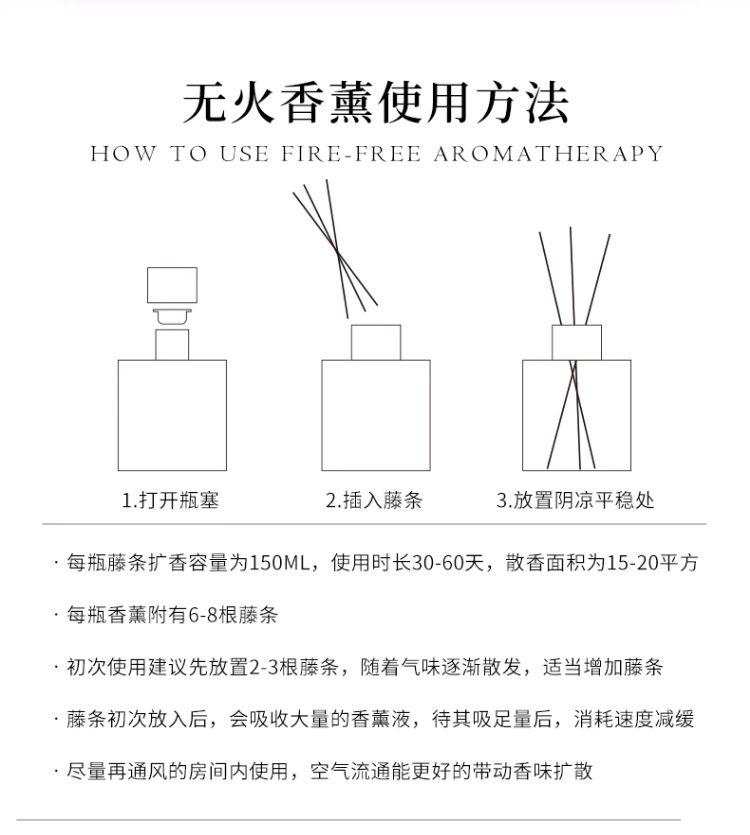 无火香薰使用方法
HOW TO USE FIRE-FREE AROMATHERAPY

1.打开瓶塞

2.插入藤条

3.放置阴凉平稳处

· 每瓶藤条扩香容量为150ML，使用时长30-60天，散香面积为15-20平方

· 每瓶香薰附有6-8根藤条

· 初次使用建议先放置2-3根藤条，随着气味逐渐散发，适当增加藤条

· 藤条初次放入后，会吸收大量的香薰液，待其吸足量后，消耗速度减缓

· 尽量再通风的房间内使用，空气流通能更好的带动香味扩散