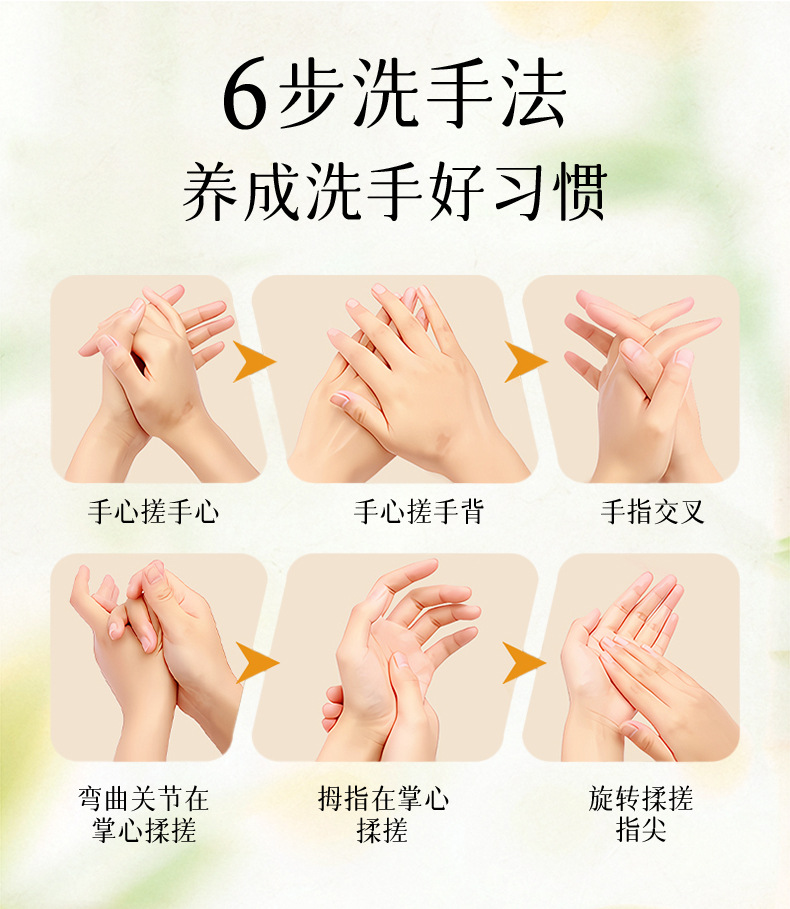 6步洗手法
养成洗手好习惯

手心搓手心

手心搓手背

手指交叉

弯曲关节在掌心揉搓

拇指在掌心揉搓

旋转揉搓指尖