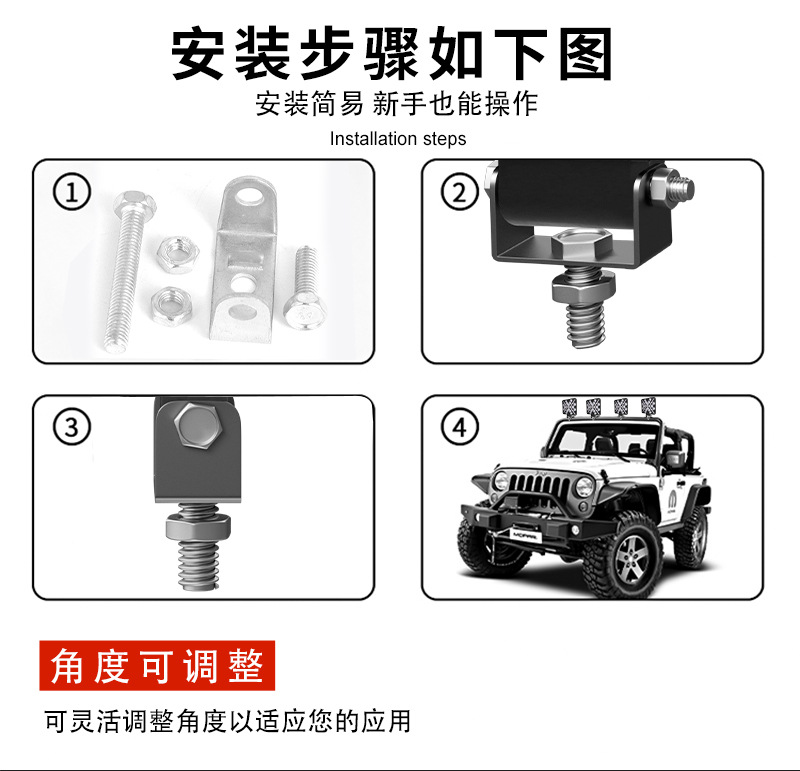 安装步骤如下图

安装简易 新手也能操作

Installation steps

①

②

③

④

MOPAR

角度可调整

可灵活调整角度以适应您的应用