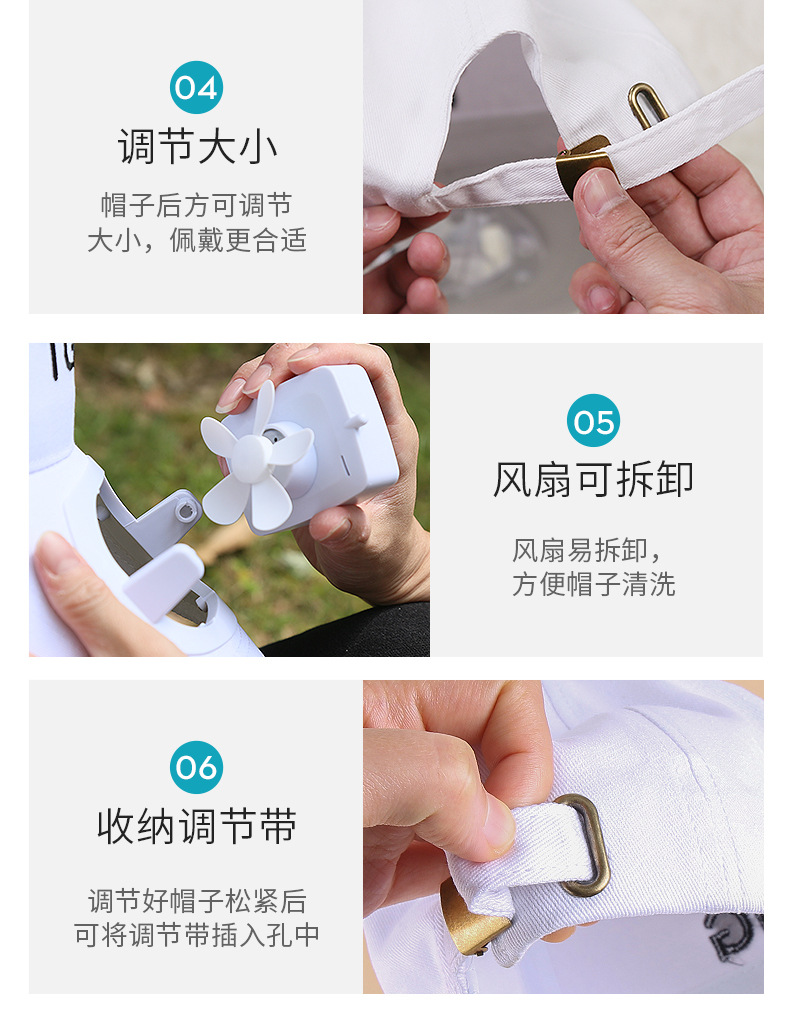 04
调节大小
帽子后方可调节大小，佩戴更合适

05
风扇可拆卸
风扇易拆卸，方便帽子清洗

06
收纳调节带
调节好帽子松紧后可将调节带插入孔中