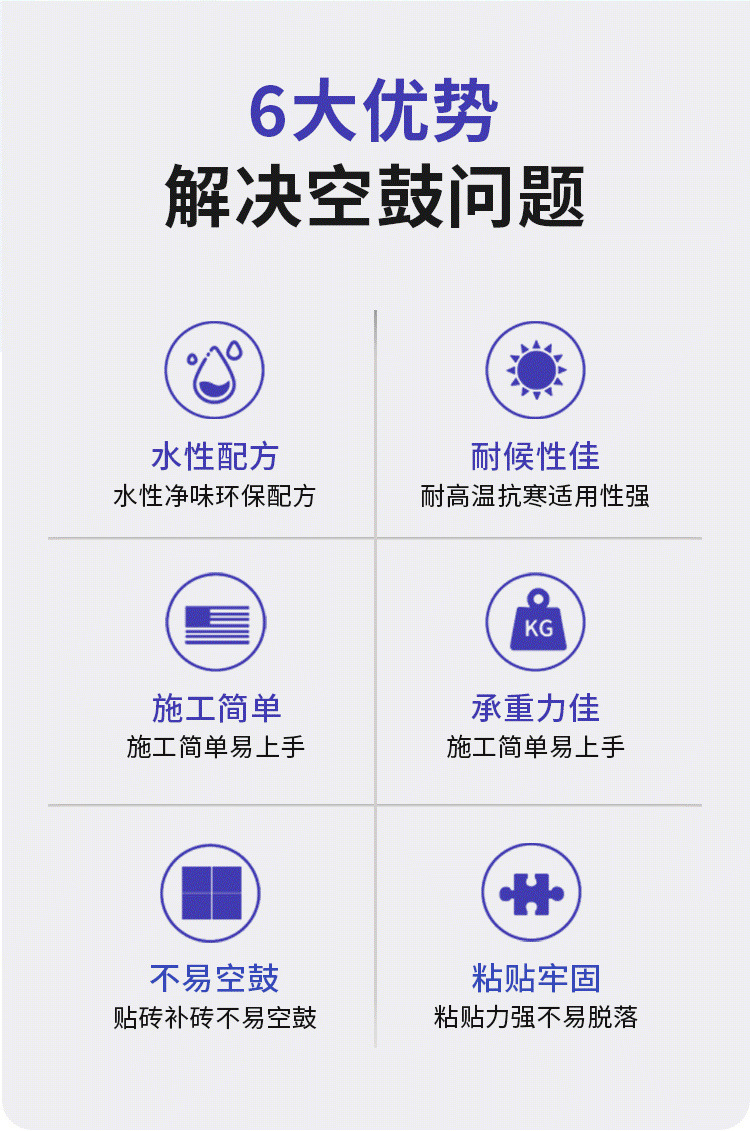 6大优势
解决空鼓问题

水性配方
水性净味环保配方

耐候性佳
耐高温抗寒适用性强

施工简单
施工简单易上手

KG
承重力佳
施工简单易上手

不易空鼓
贴砖补砖不易空鼓

粘贴牢固
粘贴力强不易脱落