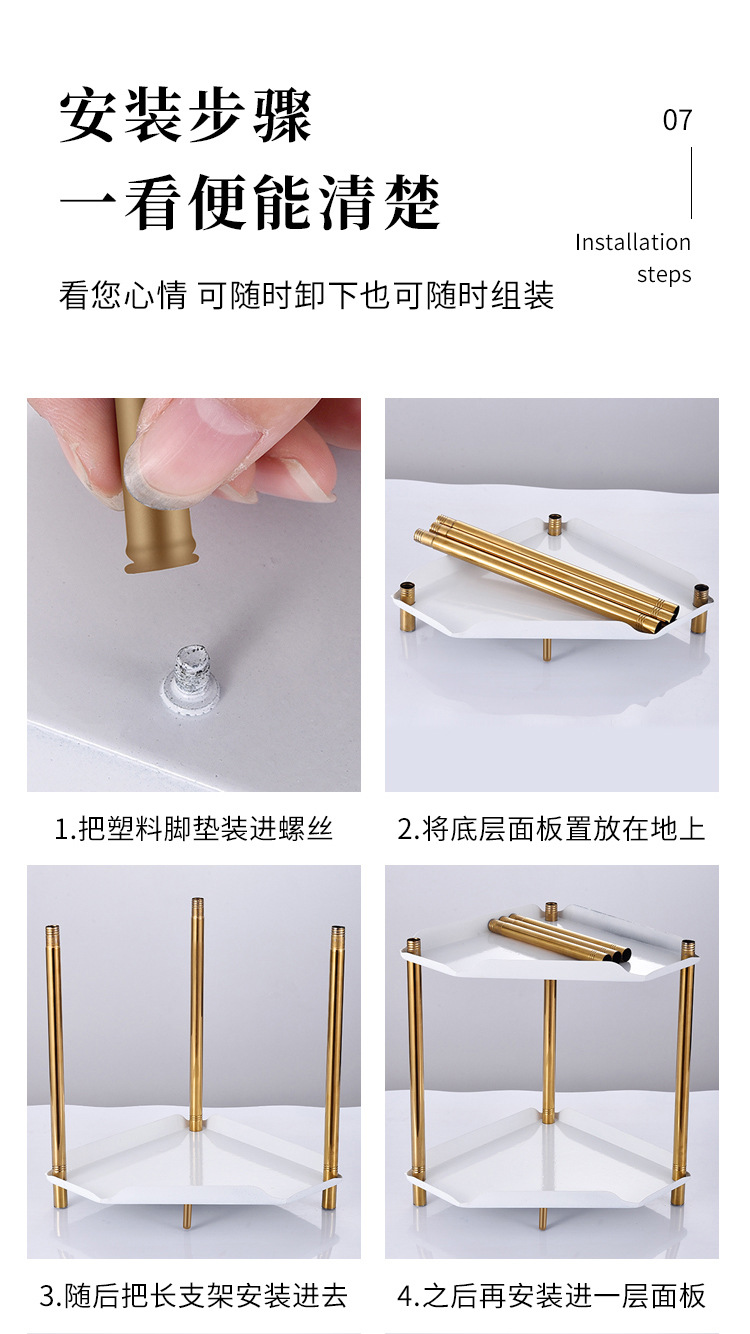 安装步骤
一看便能清楚

07

Installation steps

看您心情 可随时卸下也可随时组装

1.把塑料脚垫装进螺丝

2.将底层面板置放在地上

3.随后把长支架安装进去

4.之后再安装进一层面板