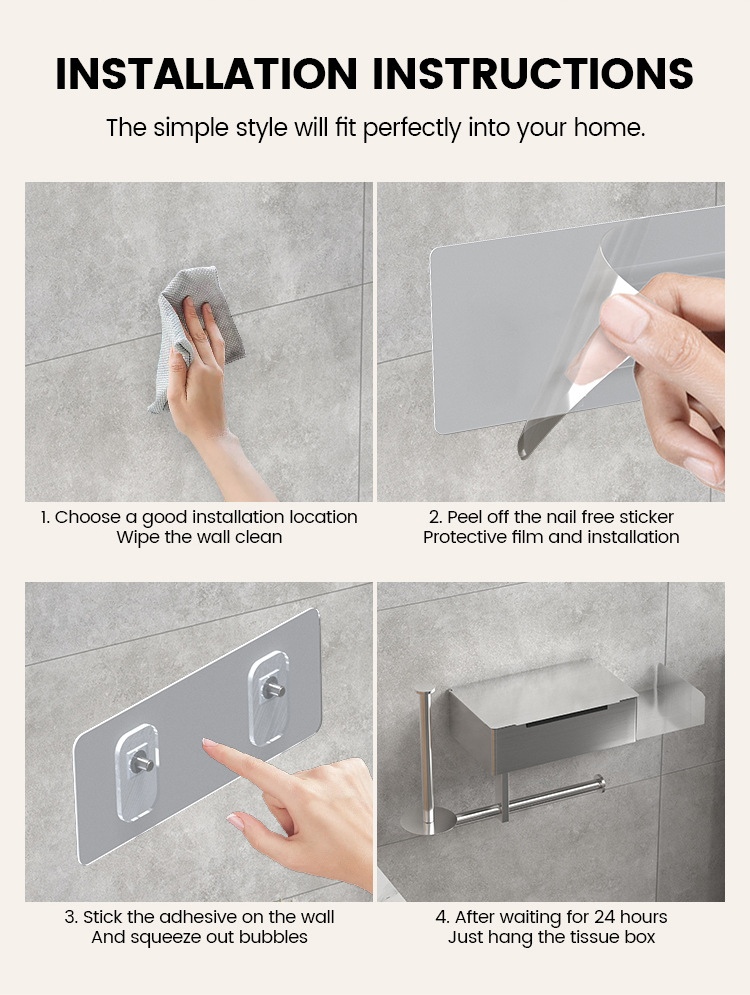 INSTALLATION INSTRUCTIONS

The simple style will fit perfectly into your home.

1. Choose a good installation location
Wipe the wall clean

2. Peel off the nail free sticker
Protective film and installation

3. Stick the adhesive on the wall
And squeeze out bubbles

4. After waiting for 24 hours
Just hang the tissue box