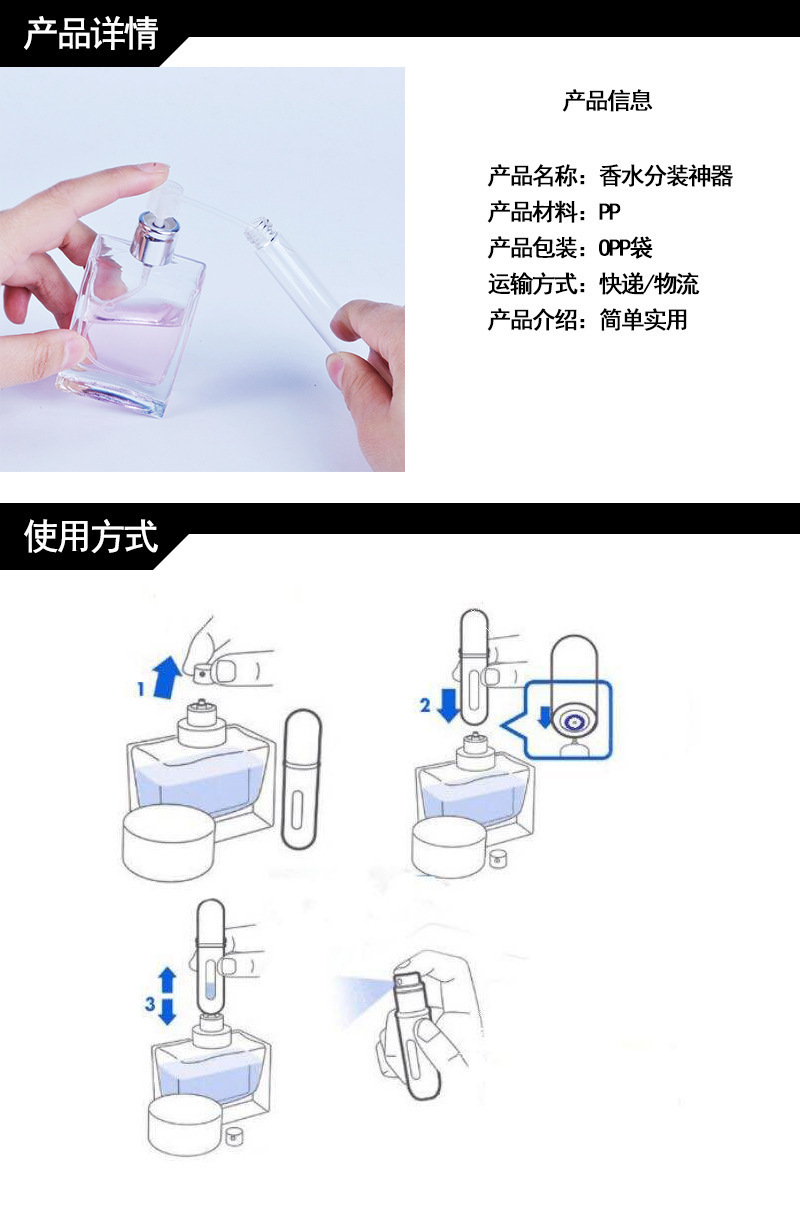 产品详情

产品信息

产品名称：香水分装神器
产品材料：PP
产品包装：OPP袋
运输方式：快递/物流
产品介绍：简单实用

使用方式

1

2

3