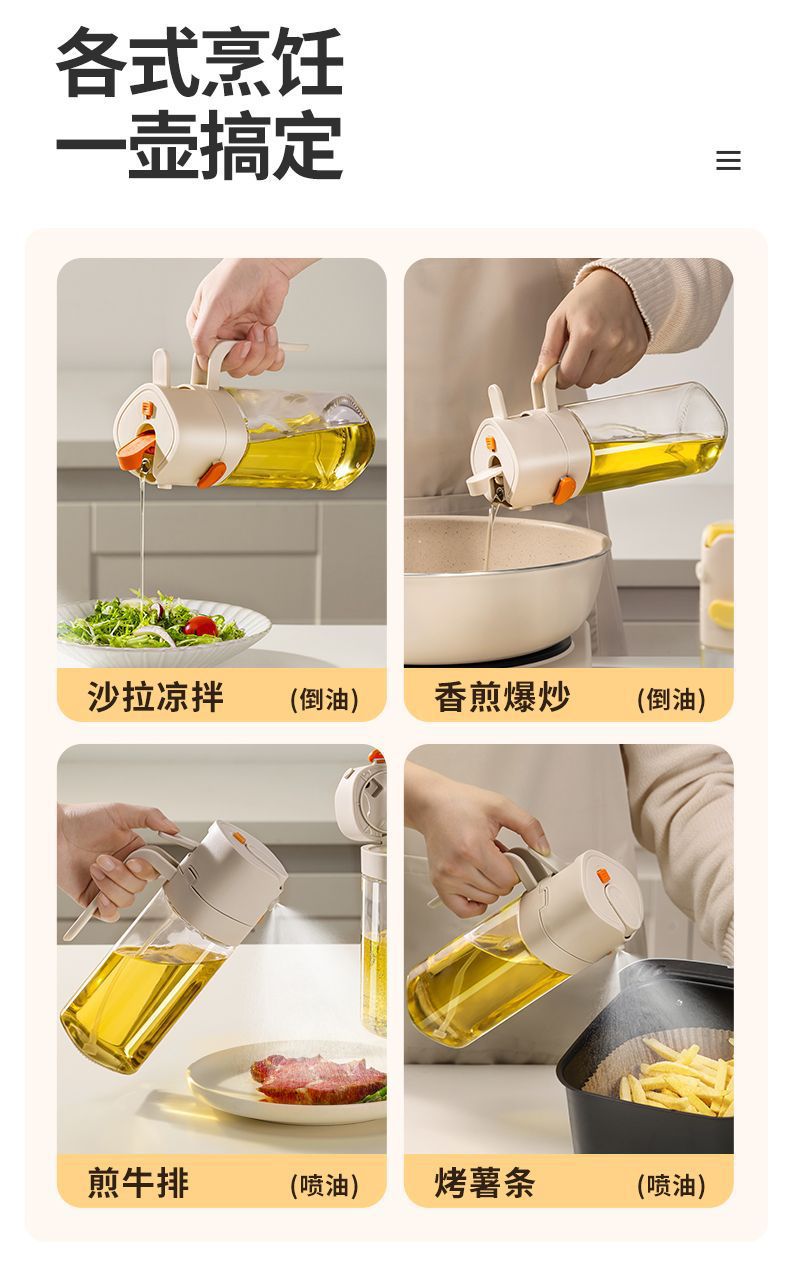 各式烹饪
一壶搞定

沙拉凉拌 (倒油)

香煎爆炒 (倒油)

煎牛排 (喷油)

烤薯条 (喷油)