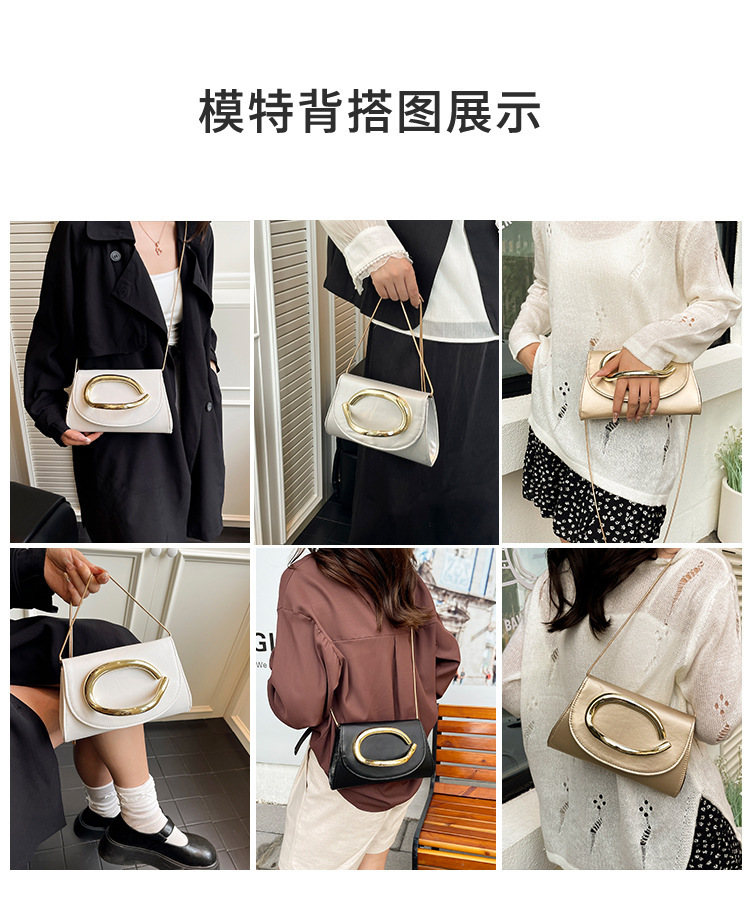 模特背搭图展示