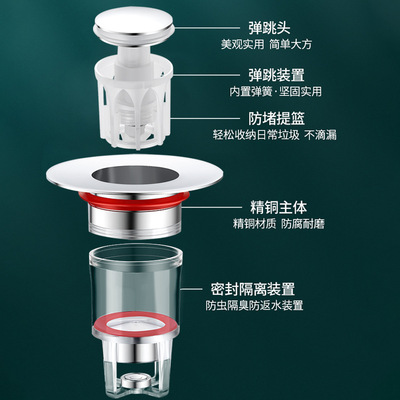 弹跳头
美观实用 简单大方

弹跳装置
内置弹簧·坚固实用

防堵提篮
轻松收纳日常垃圾 不滴漏

精铜主体
精铜材质 防腐耐磨

密封隔离装置
防虫隔臭防返水装置