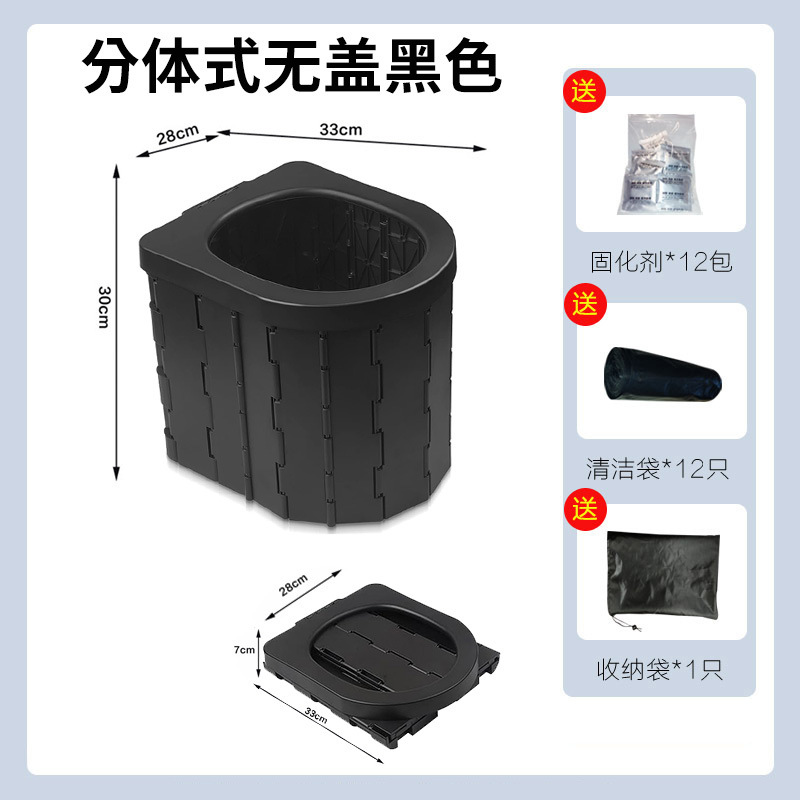 分体式无盖黑色

28cm
33cm
30cm

28cm
7cm
33cm

送
固化剂*12包

送
清洁袋*12只

送
收纳袋*1只