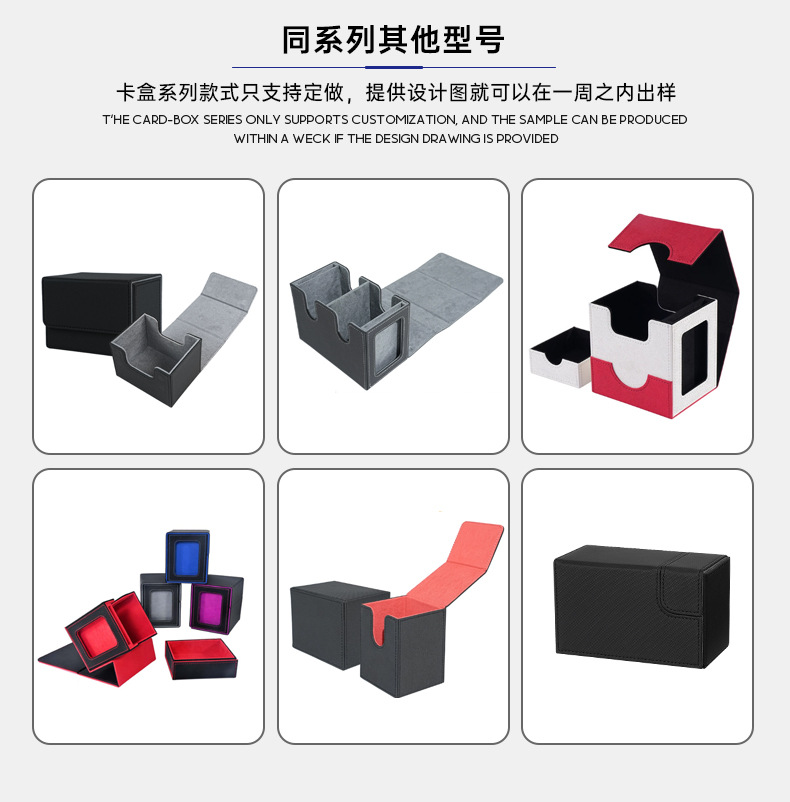 同系列其他型号

卡盒系列款式只支持定做，提供设计图就可以在一周之内出样

T'HE CARD-BOX SERIES ONLY SUPPORTS CUSTOMIZATION, AND THE SAMPLE CAN BE PRODUCED WITHIN A WECK IF THE DESIGN DRAWING IS PROVIDED