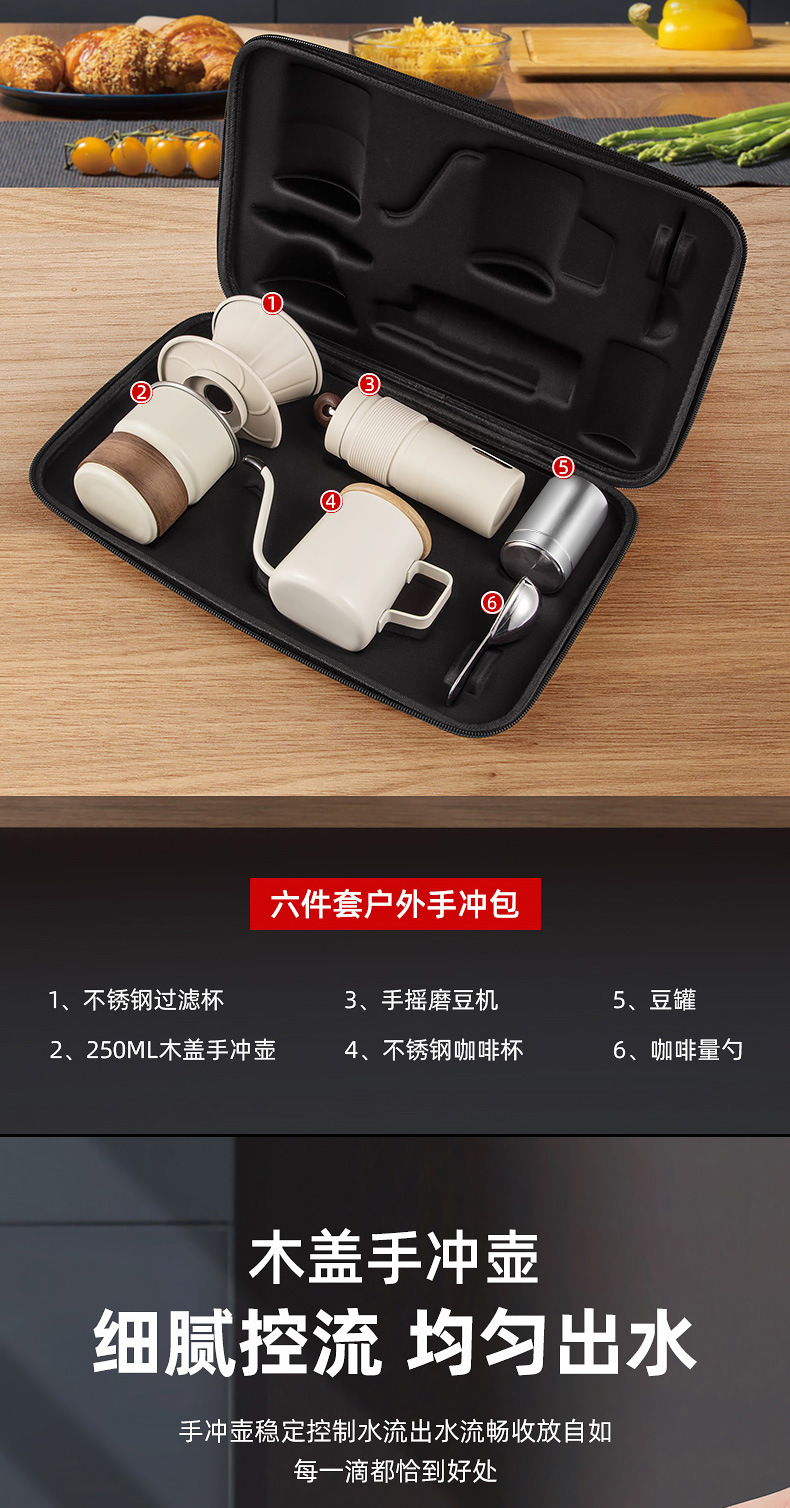 1
2
3
4
5
6

六件套户外手冲包

1、不锈钢过滤杯

2、250ML木盖手冲壶

3、手摇磨豆机

4、不锈钢咖啡杯

5、豆罐

6、咖啡量勺

木盖手冲壶
细腻控流 均匀出水

手冲壶稳定控制水流出水流畅收放自如
每一滴都恰到好处