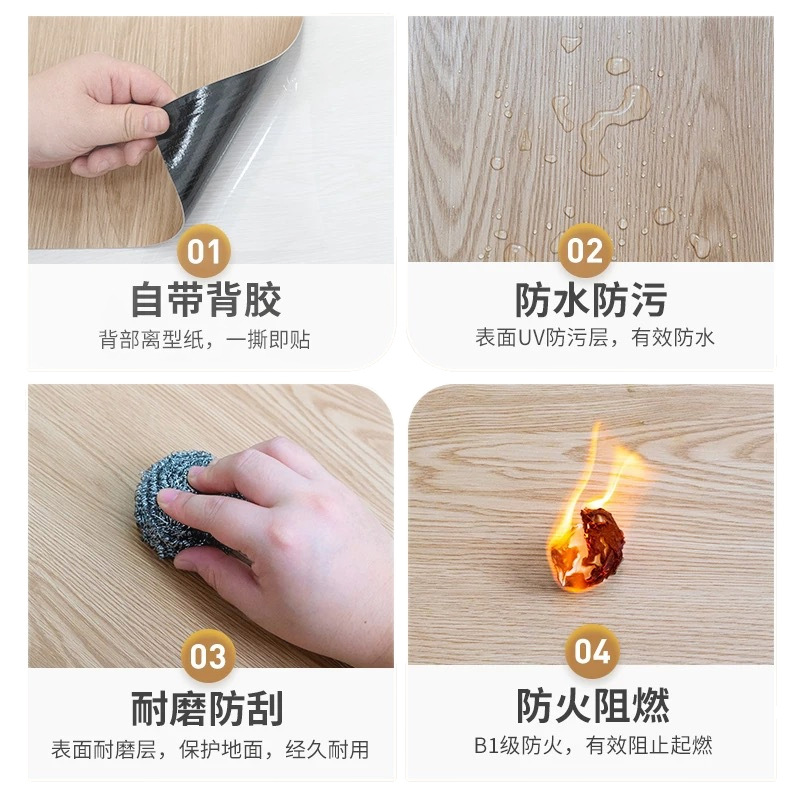 01
自带背胶
背部离型纸，一撕即贴

02
防水防污
表面UV防污层，有效防水

03
耐磨防刮
表面耐磨层，保护地面，经久耐用

04
防火阻燃
B1级防火，有效阻止起燃