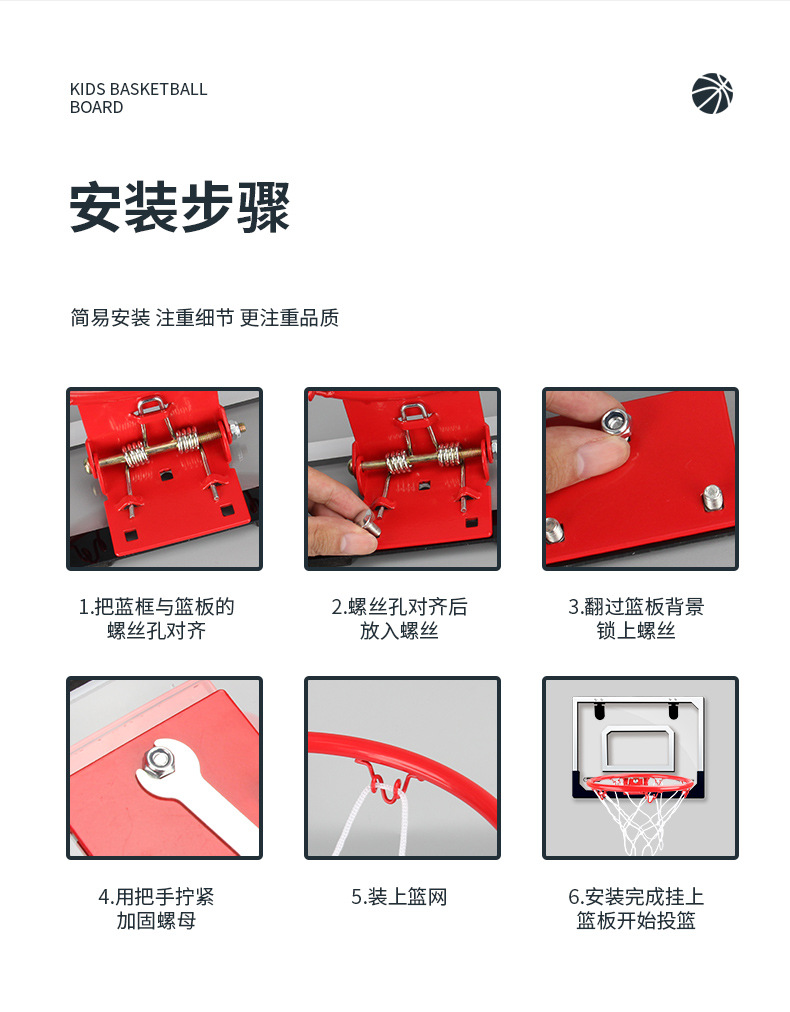 KIDS BASKETBALL BOARD

安装步骤

简易安装 注重细节 更注重品质

1.把蓝框与篮板的螺丝孔对齐

2.螺丝孔对齐后放入螺丝

3.翻过篮板背景锁上螺丝

4.用把手拧紧加固螺母

5.装上篮网

6.安装完成挂上篮板开始投篮