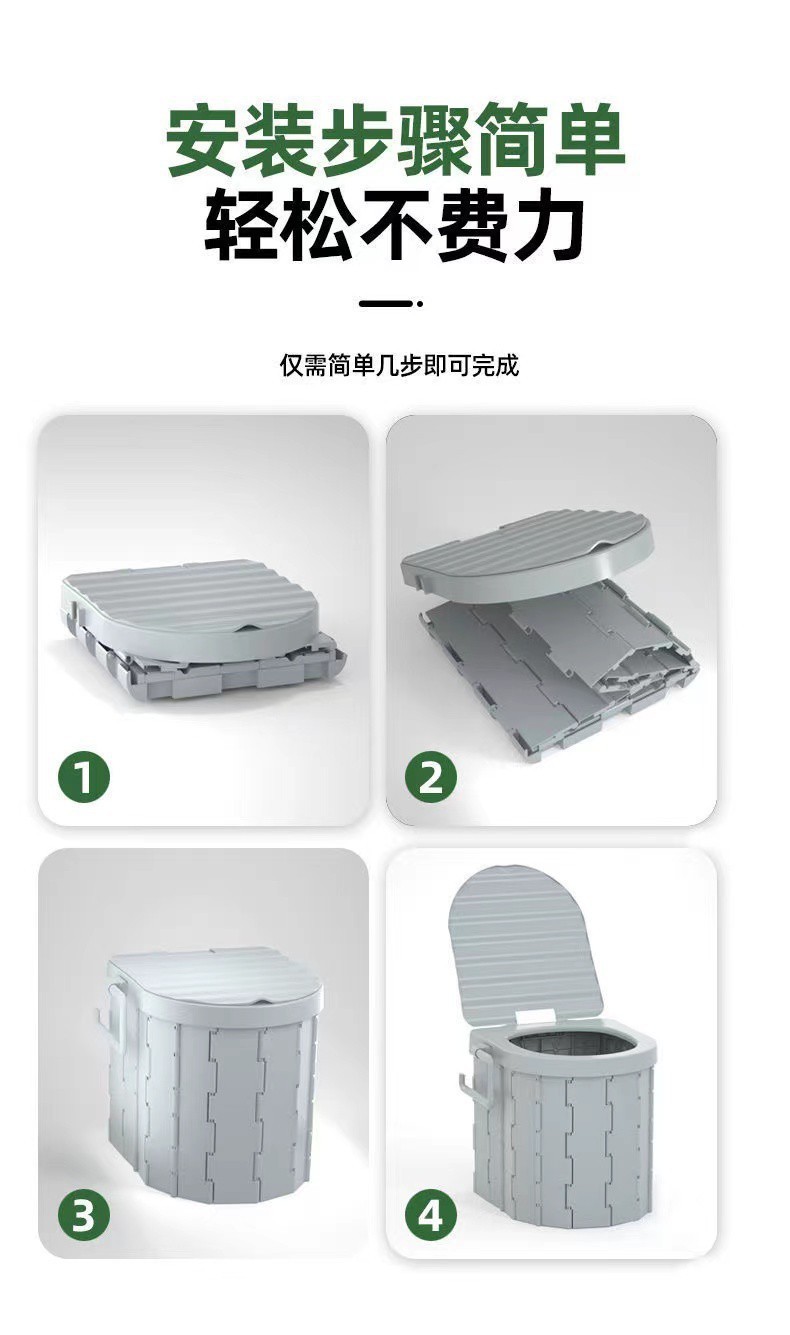 安装步骤简单
轻松不费力

仅需简单几步即可完成

1

2

3

4