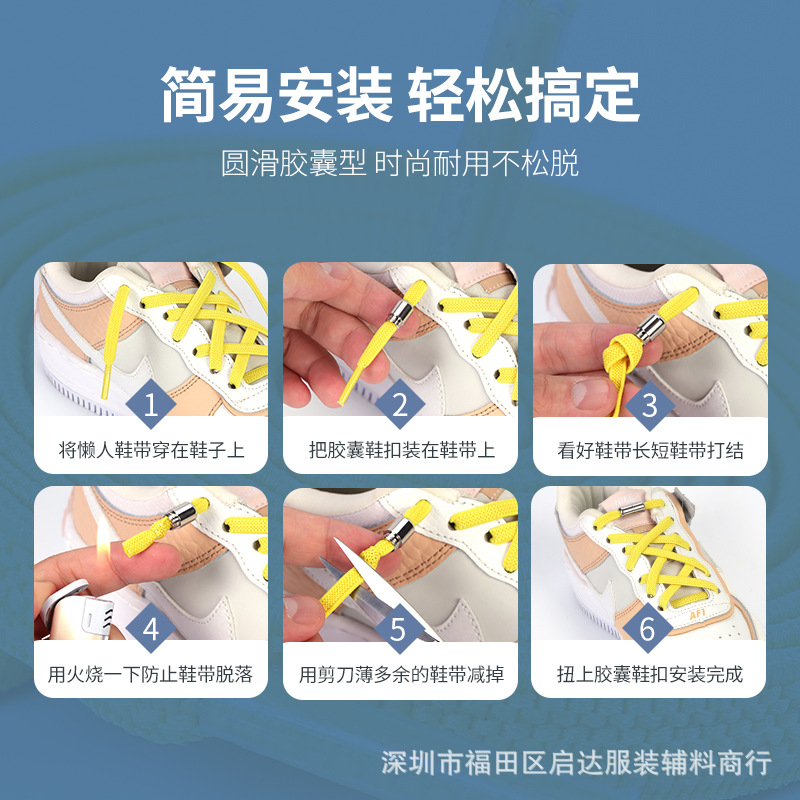 简易安装 轻松搞定

圆滑胶囊型 时尚耐用不松脱

1
将懒人鞋带穿在鞋子上

2
把胶囊鞋扣装在鞋带上

3
看好鞋带长短鞋带打结

4
用火烧一下防止鞋带脱落

5
用剪刀薄多余的鞋带减掉

AF1
6
扭上胶囊鞋扣安装完成

深圳市福田区启达服装辅料商行