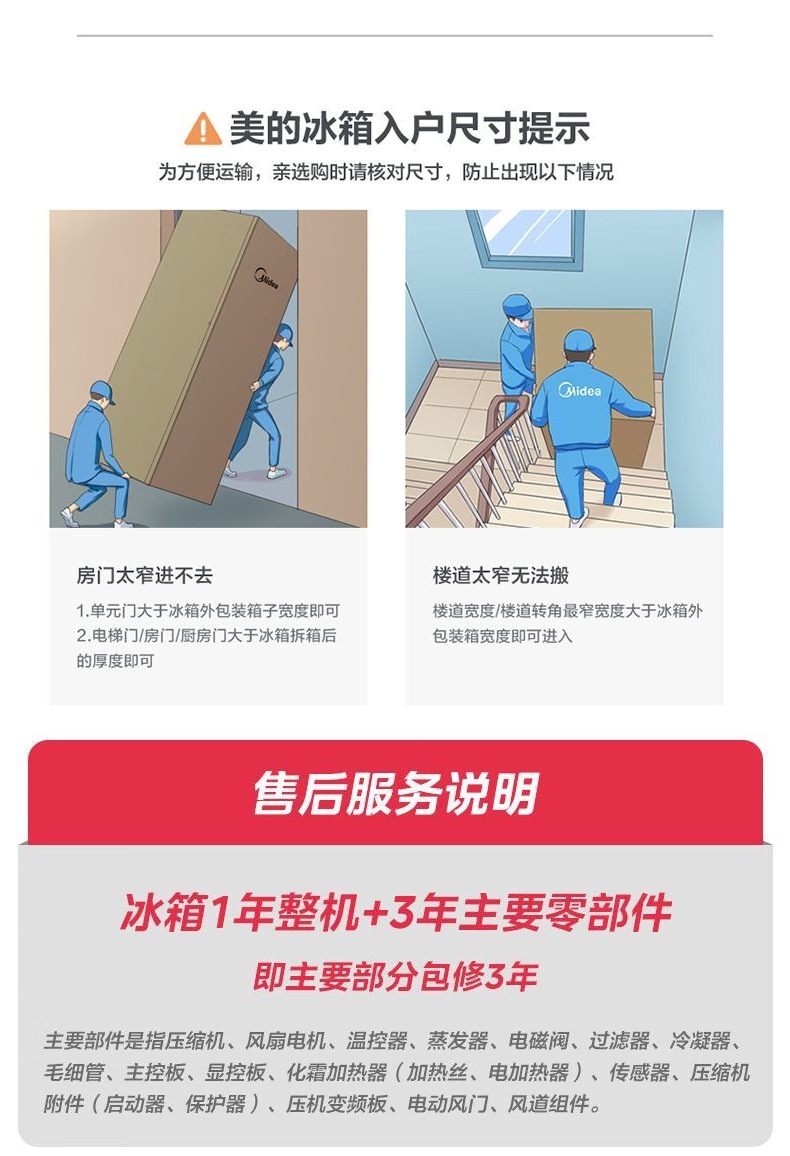 美的冰箱入户尺寸提示
为方便运输，亲选购时请核对尺寸，防止出现以下情况

Midea

Midea

房门太窄进不去
1.单元门大于冰箱外包装箱子宽度即可
2.电梯门/房门/厨房门大于冰箱拆箱后的厚度即可

楼道太窄无法搬
楼道宽度/楼道转角最窄宽度大于冰箱外包装箱宽度即可进入

售后服务说明

冰箱1年整机+3年主要零部件
即主要部分包修3年

主要部件是指压缩机、风扇电机、温控器、蒸发器、电磁阀、过滤器、冷凝器、毛细管、主控板、显控板、化霜加热器（加热丝、电加热器）、传感器、压缩机附件（启动器、保护器）、压机变频板、电动风门、风道组件。