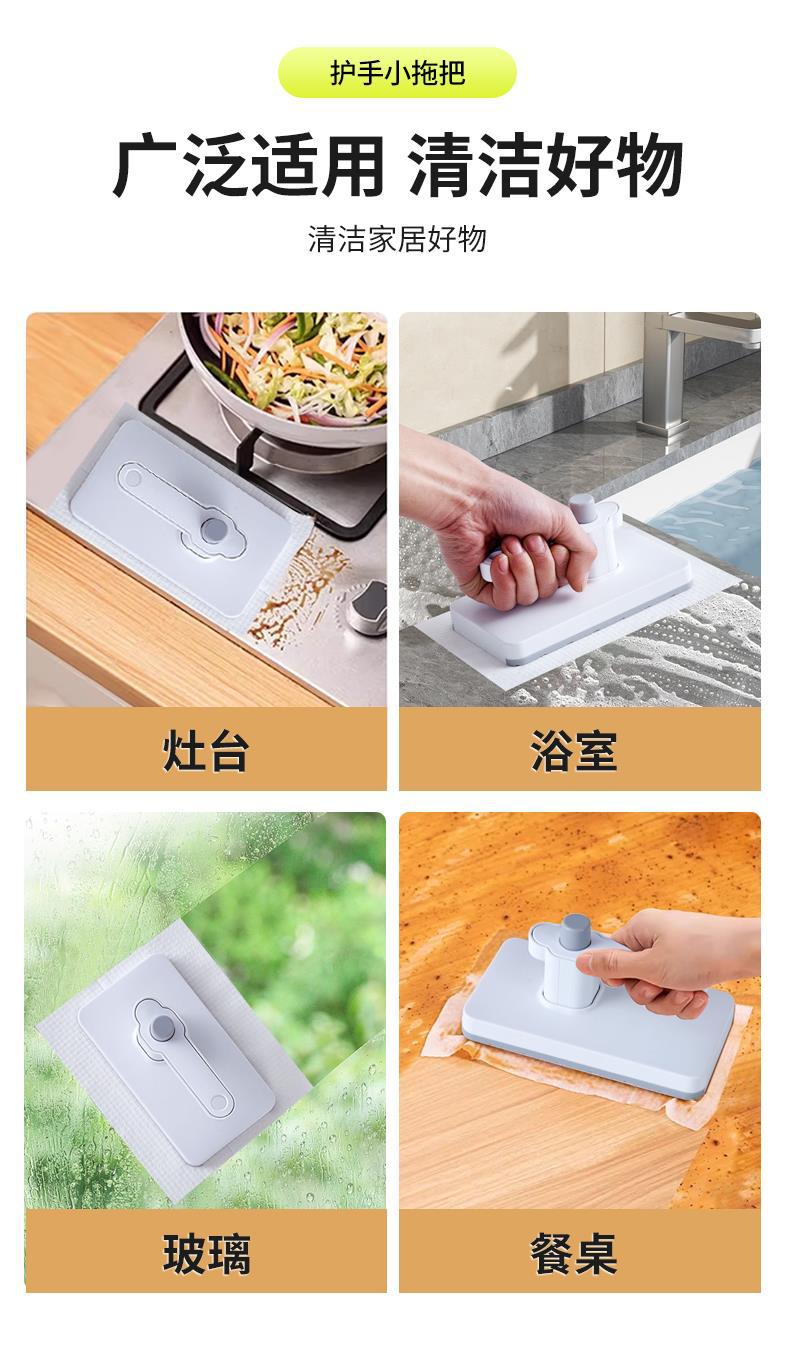 护手小拖把

广泛适用 清洁好物

清洁家居好物

灶台

浴室

玻璃

餐桌