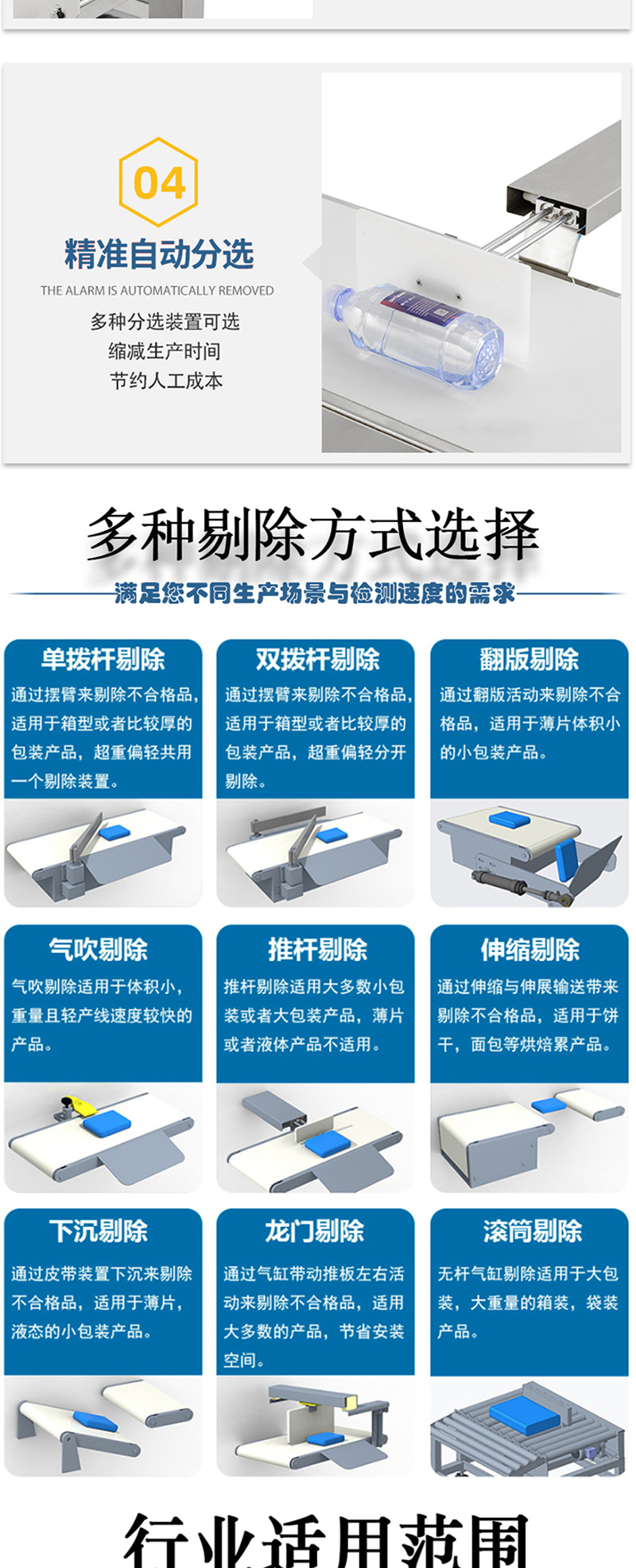 04

精准自动分选

THE ALARM IS AUTOMATICALLY REMOVED

多种分选装置可选
缩减生产时间
节约人工成本

多种剔除方式选择

满足您不同生产场景与检测速度的需求

单拨杆剔除

通过摆臂来剔除不合格品，适用于箱型或者比较厚的包装产品，超重偏轻共用一个剔除装置。

双拨杆剔除

通过摆臂来剔除不合格品，适用于箱型或者比较厚的包装产品，超重偏轻分开剔除。

翻版剔除

通过翻版活动来剔除不合格品，适用于薄片体积小的小包装产品。

气吹剔除

气吹剔除适用于体积小，重量且轻产线速度较快的产品。

推杆剔除

推杆剔除适用大多数小包装或者大包装产品，薄片或者液体产品不适用。

伸缩剔除

通过伸缩与伸展输送带来剔除不合格品，适用于饼干，面包等烘焙累产品。

下沉剔除

通过皮带装置下沉来剔除不合格品，适用于薄片，液态的小包装产品。

龙门剔除

通过气缸带动推板左右活动来剔除不合格品，适用大多数的产品，节省安装空间。

滚筒剔除

无杆气缸剔除适用于大包装，大重量的箱装，袋装产品。

行业适用范围