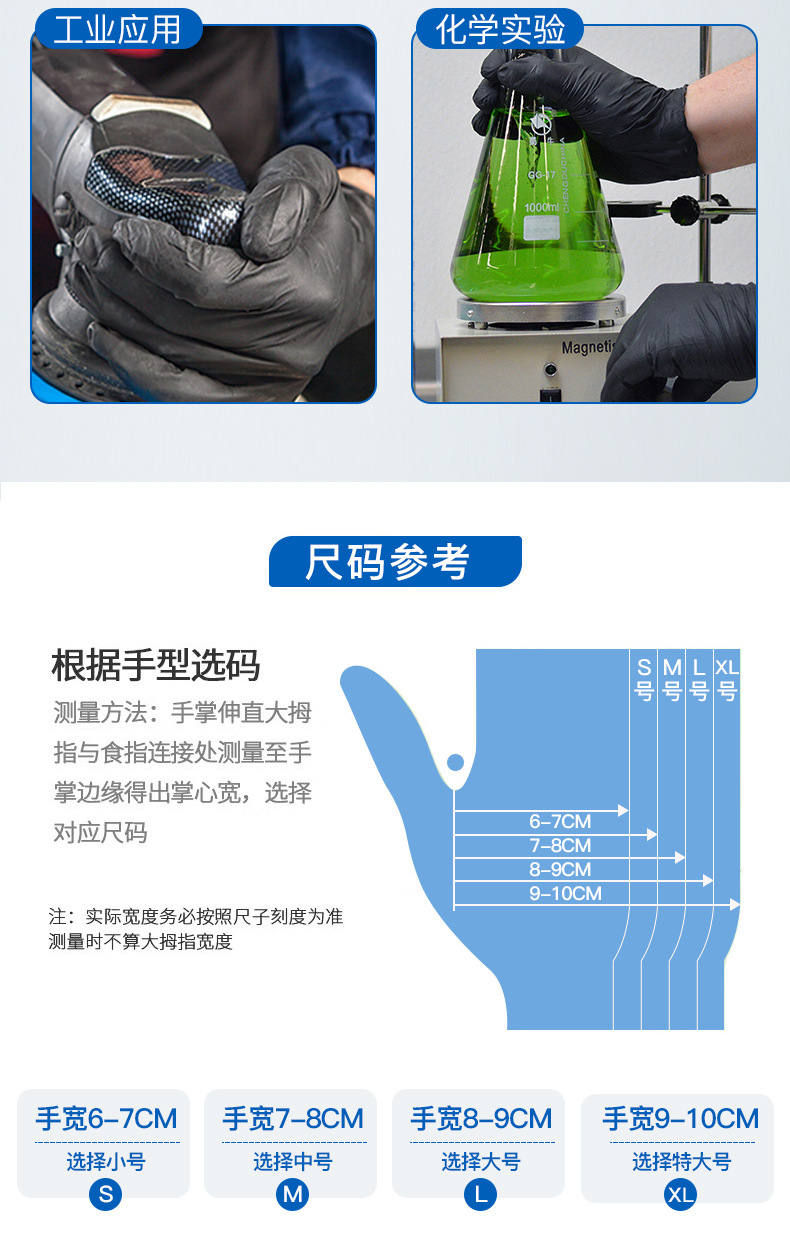 工业应用

化学实验

GG-17
1000ml
Magneti

尺码参考

根据手型选码

测量方法：手掌伸直大拇指与食指连接处测量至手掌边缘得出掌心宽，选择对应尺码

注：实际宽度务必按照尺子刻度为准
测量时不算大拇指宽度

S号 M号 L号 XL号

6-7CM
7-8CM
8-9CM
9-10CM

手宽6-7CM
选择小号
S

手宽7-8CM
选择中号
M

手宽8-9CM
选择大号
L

手宽9-10CM
选择特大号
XL