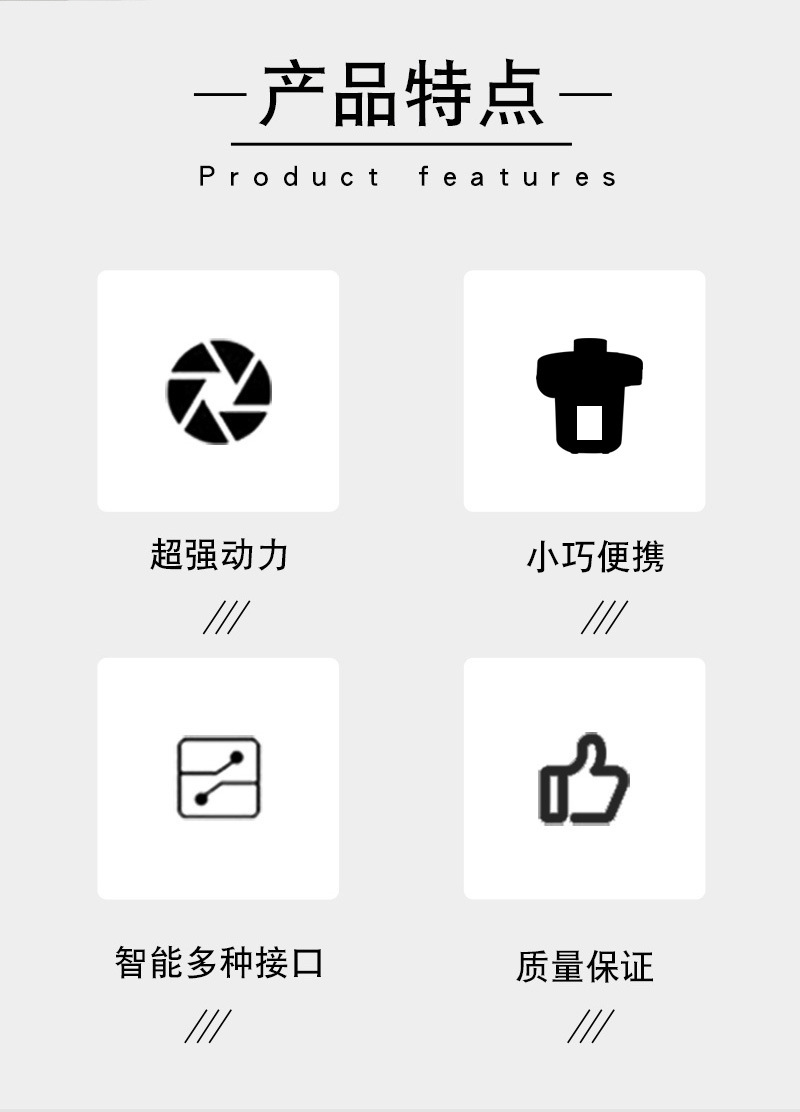 —产品特点—

Product features

超强动力

///

小巧便携

///

智能多种接口

///

质量保证

///