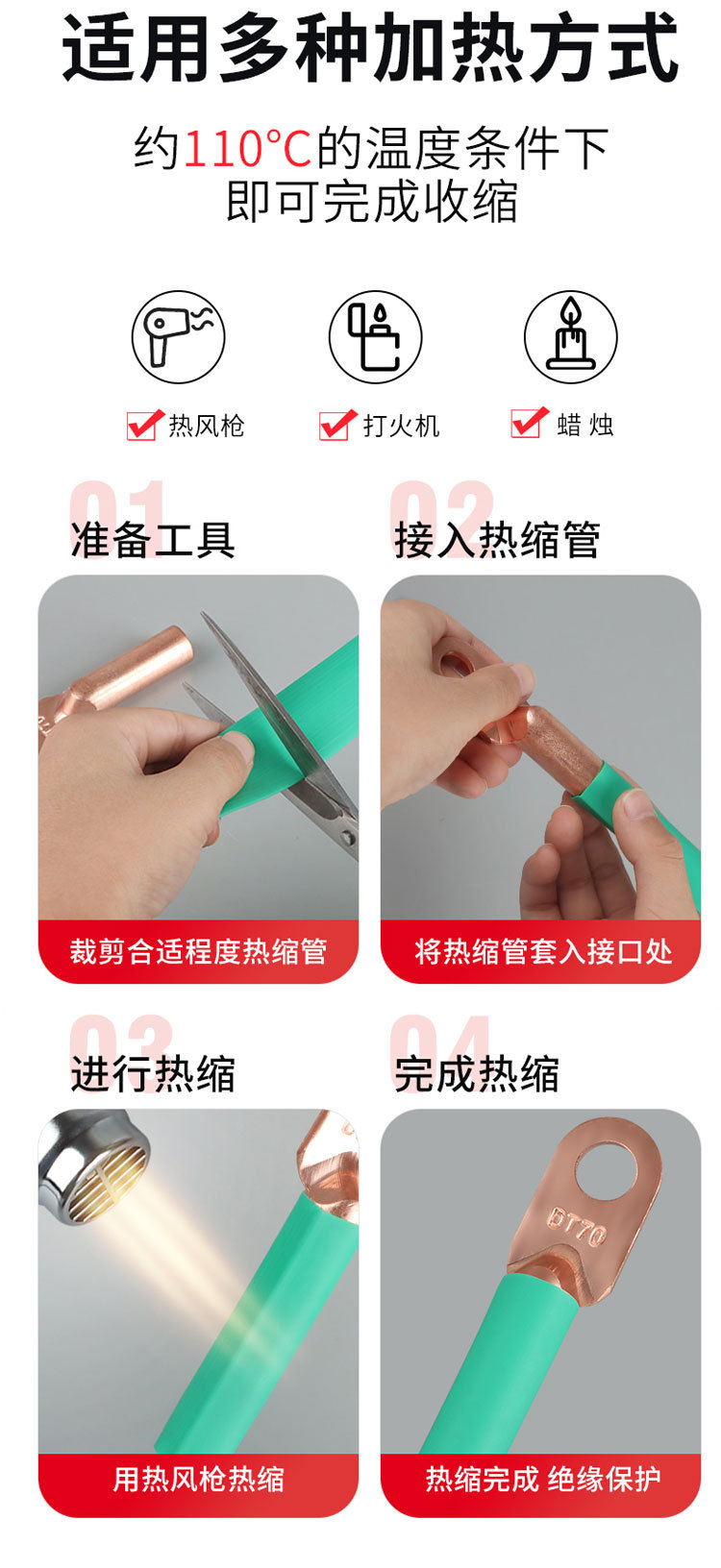 适用多种加热方式

约110°C的温度条件下
即可完成收缩

热风枪

打火机

蜡 烛

01
准备工具

裁剪合适程度热缩管

02
接入热缩管

将热缩管套入接口处

03
进行热缩

用热风枪热缩

04
完成热缩

DT70

热缩完成 绝缘保护