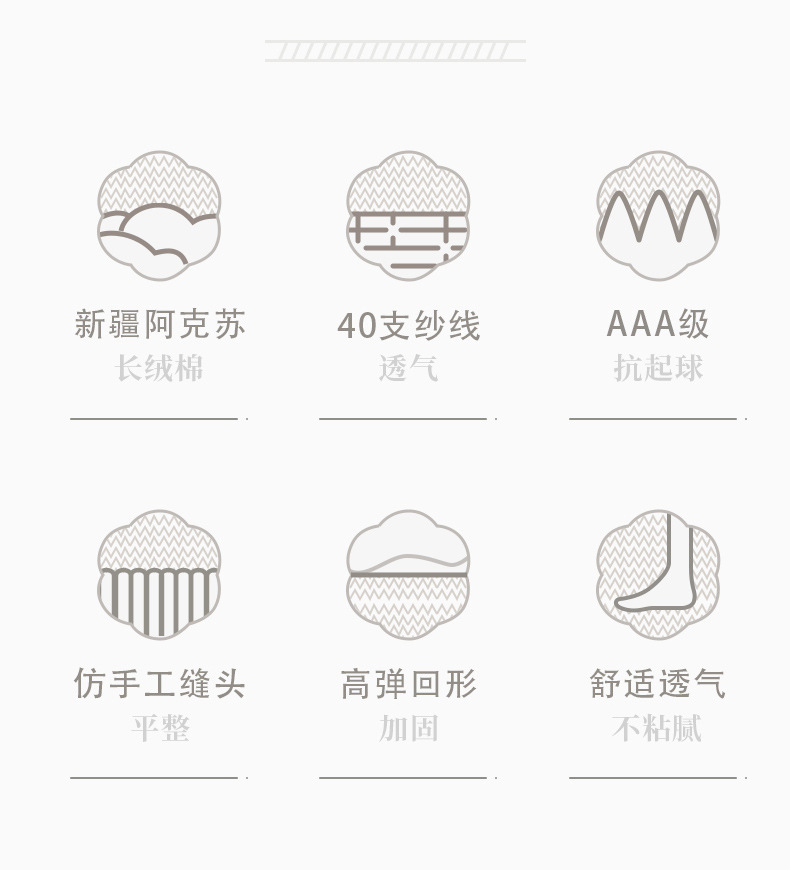 新疆阿克苏
长绒棉

40支纱线
透气

AAA级
抗起球

仿手工缝头
平整

高弹回形
加固

舒适透气
不粘腻