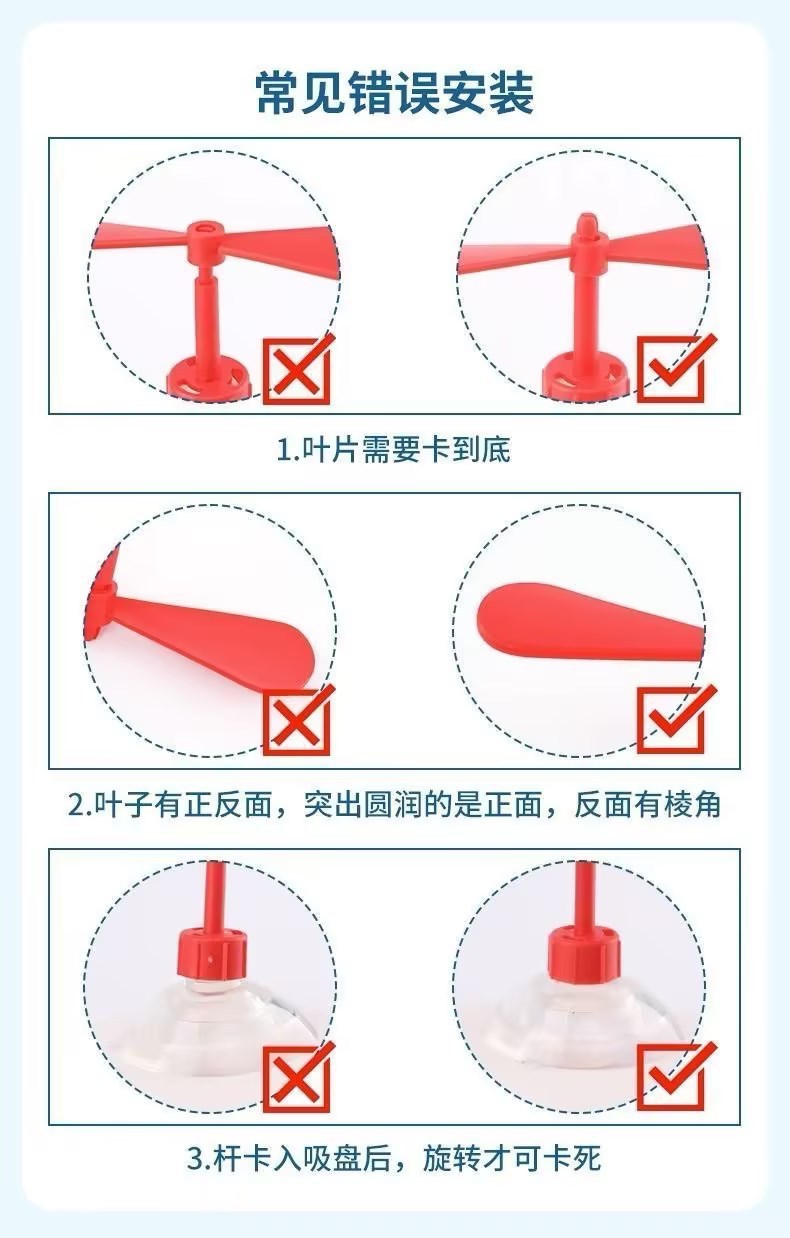 常见错误安装

1.叶片需要卡到底

2.叶子有正反面，突出圆润的是正面，反面有棱角

3.杆卡入吸盘后，旋转才可卡死