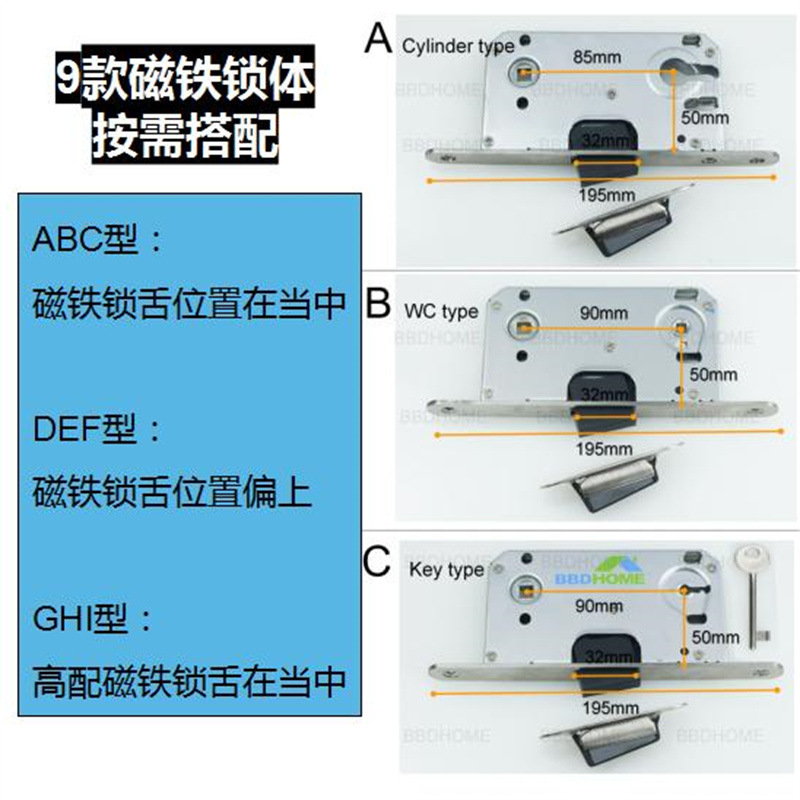 9款磁铁锁体
按需搭配

ABC型：
磁铁锁舌位置在当中

DEF型：
磁铁锁舌位置偏上

GHI型：
高配磁铁锁舌在当中

A Cylinder type
85mm
50mm
32mm
195mm
BBDHOME

B WC type
90mm
50mm
32mm
195mm
BBDHOME

C Key type
BBDHOME
90mm
50mm
32mm
195mm
BBDHOME