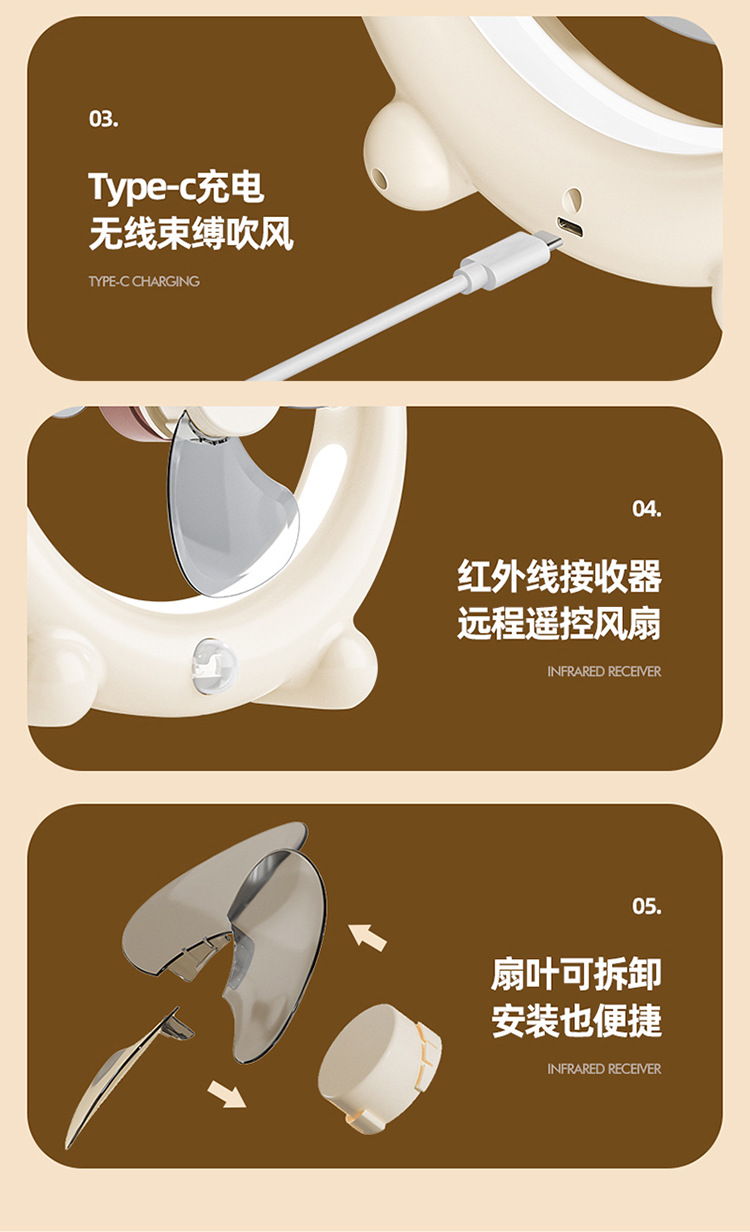 03.

Type-c充电
无线束缚吹风

TYPE-C CHARGING

04.

红外线接收器
远程遥控风扇

INFRARED RECEIVER

05.

扇叶可拆卸
安装也便捷

INFRARED RECEIVER