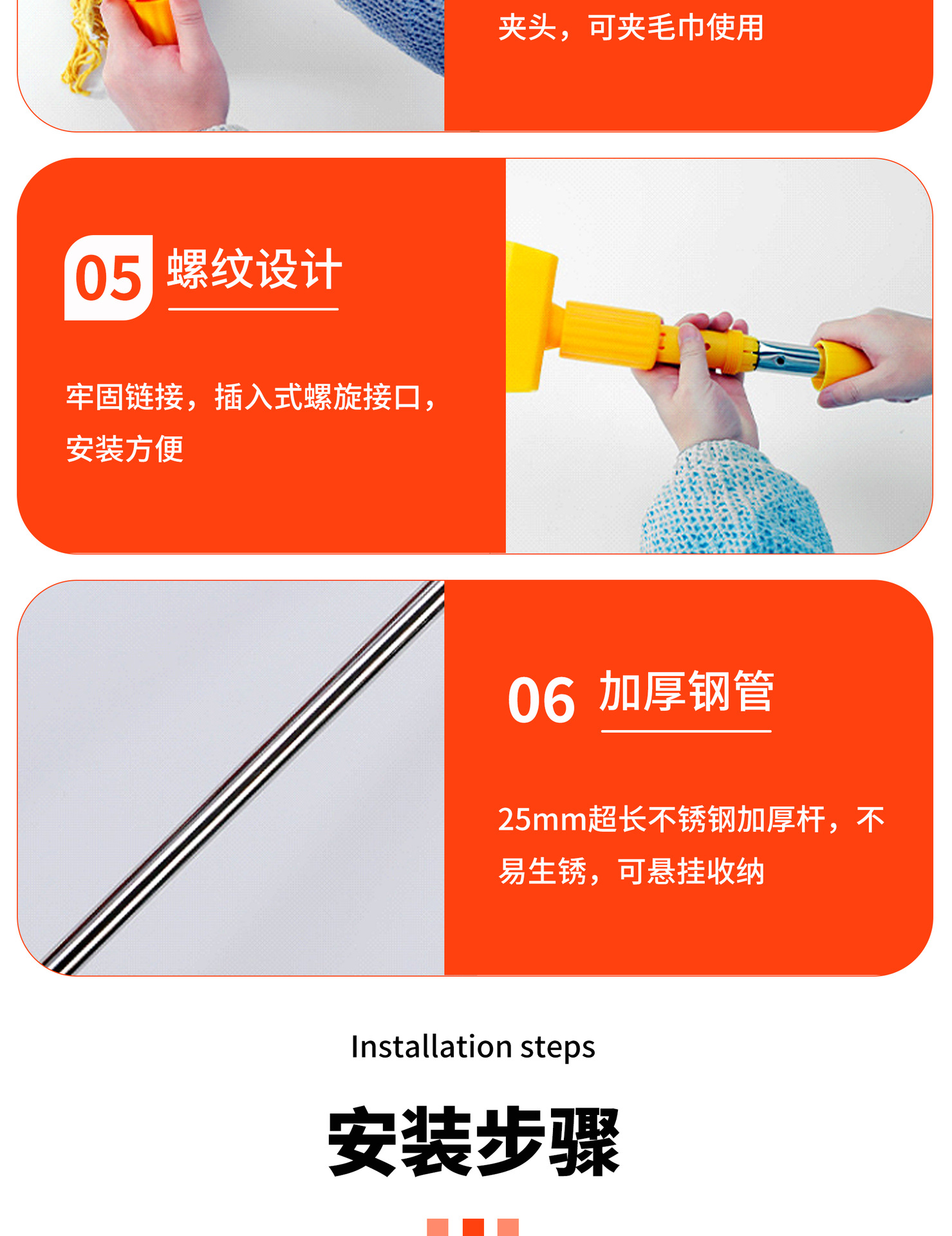 夹头，可夹毛巾使用

05 螺纹设计

牢固链接，插入式螺旋接口，安装方便

06 加厚钢管

25mm超长不锈钢加厚杆，不易生锈，可悬挂收纳

Installation steps

安装步骤