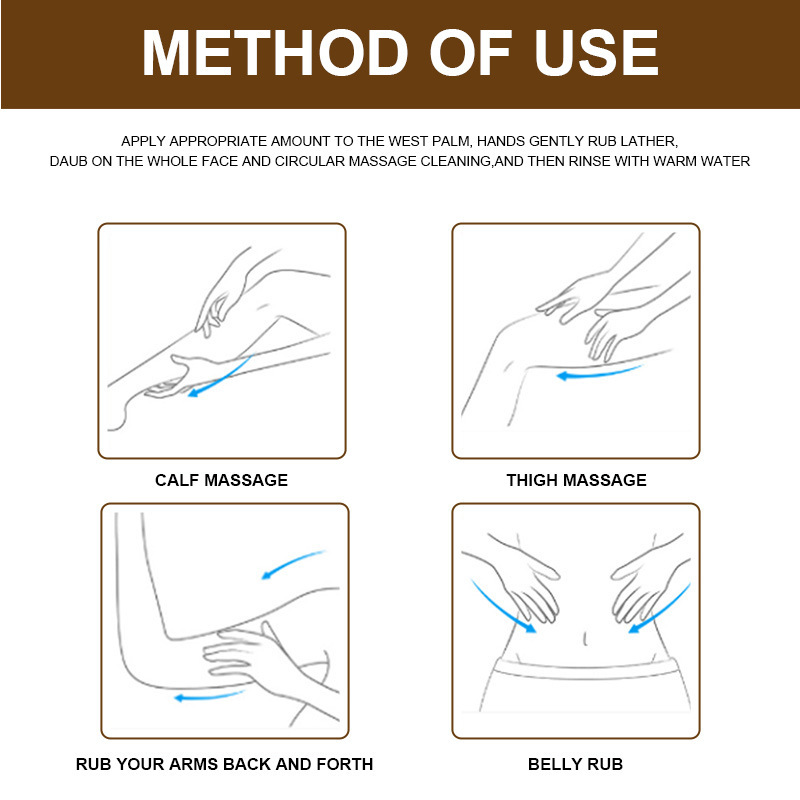 METHOD OF USE

APPLY APPROPRIATE AMOUNT TO THE WEST PALM, HANDS GENTLY RUB LATHER, DAUB ON THE WHOLE FACE AND CIRCULAR MASSAGE CLEANING,AND THEN RINSE WITH WARM WATER

CALF MASSAGE

THIGH MASSAGE

RUB YOUR ARMS BACK AND FORTH

BELLY RUB