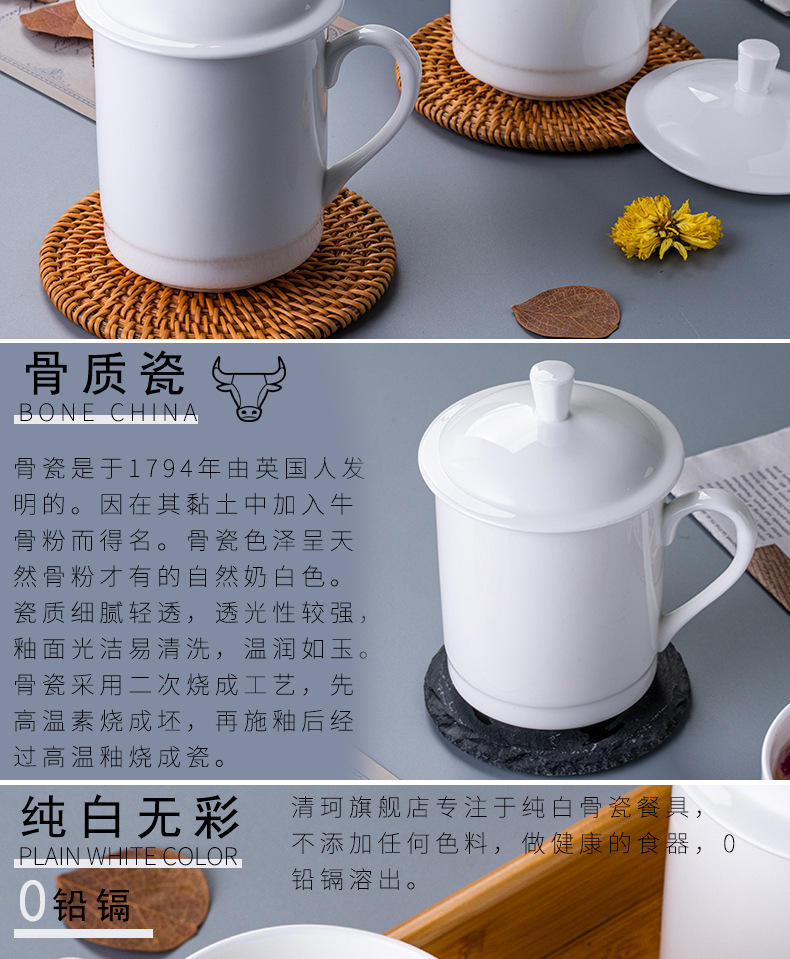 骨质瓷
BONE CHINA

骨瓷是于1794年由英国人发明的。因在其黏土中加入牛骨粉而得名。骨瓷色泽呈天然骨粉才有的自然奶白色。瓷质细腻轻透，透光性较强，釉面光洁易清洗，温润如玉。骨瓷采用二次烧成工艺，先高温素烧成坯，再施釉后经过高温釉烧成瓷。

纯白无彩
PLAIN WHITE COLOR

0铅镉

清珂旗舰店专注于纯白骨瓷餐具，不添加任何色料，做健康的食器，0铅镉溶出。