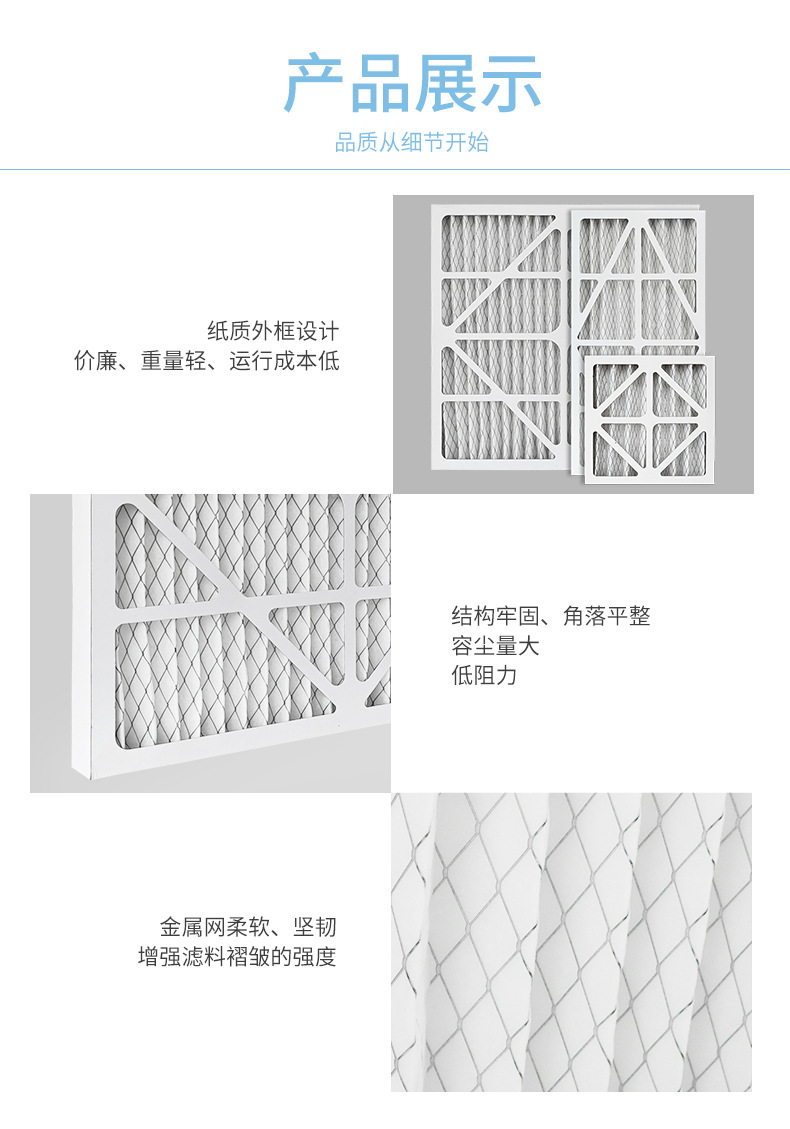 产品展示

品质从细节开始

纸质外框设计
价廉、重量轻、运行成本低

结构牢固、角落平整
容尘量大
低阻力

金属网柔软、坚韧
增强滤料褶皱的强度