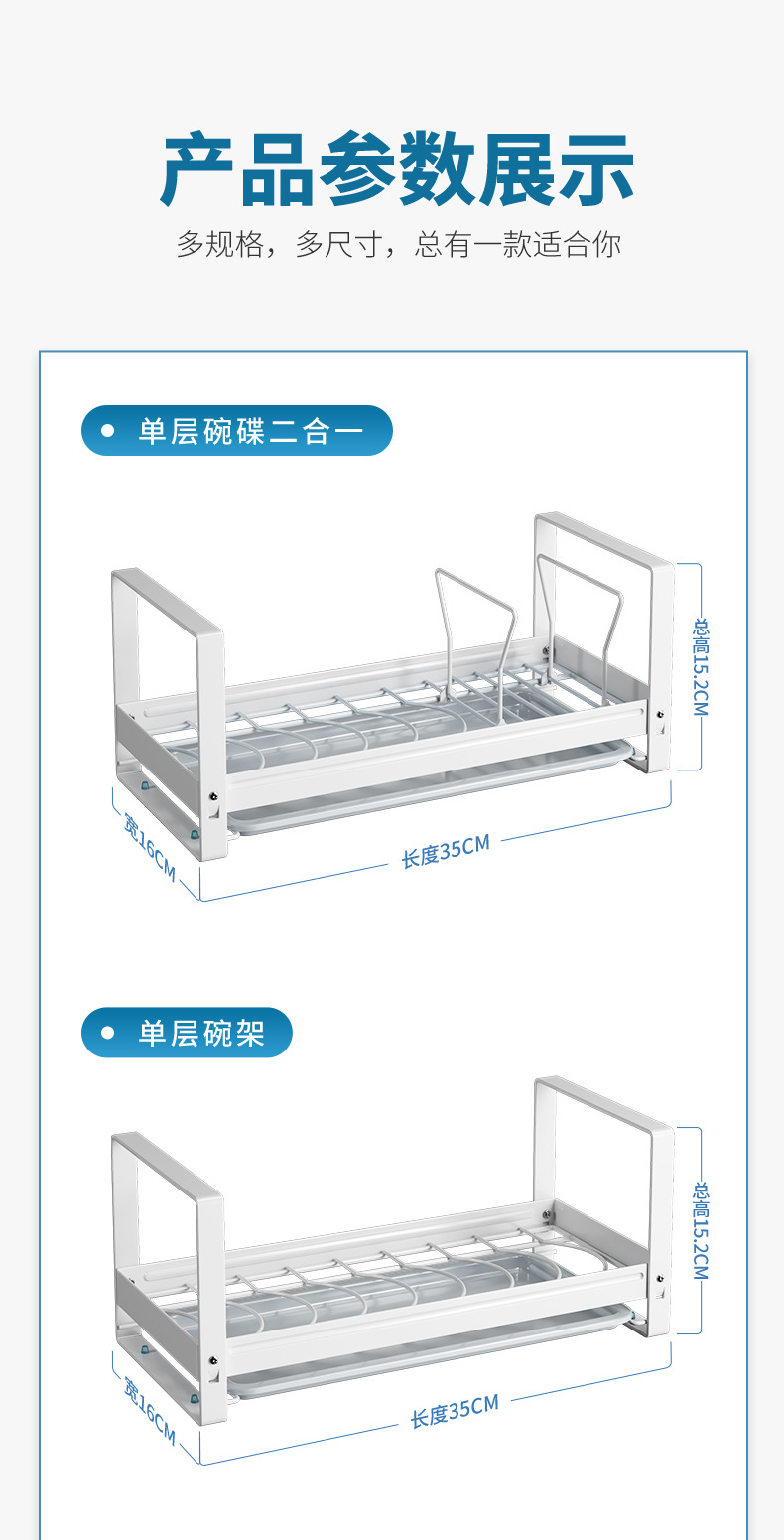 产品参数展示

多规格，多尺寸，总有一款适合你

单层碗碟二合一

总高15.2CM

宽16CM

长度35CM

单层碗架

总高15.2CM

宽16CM

长度35CM