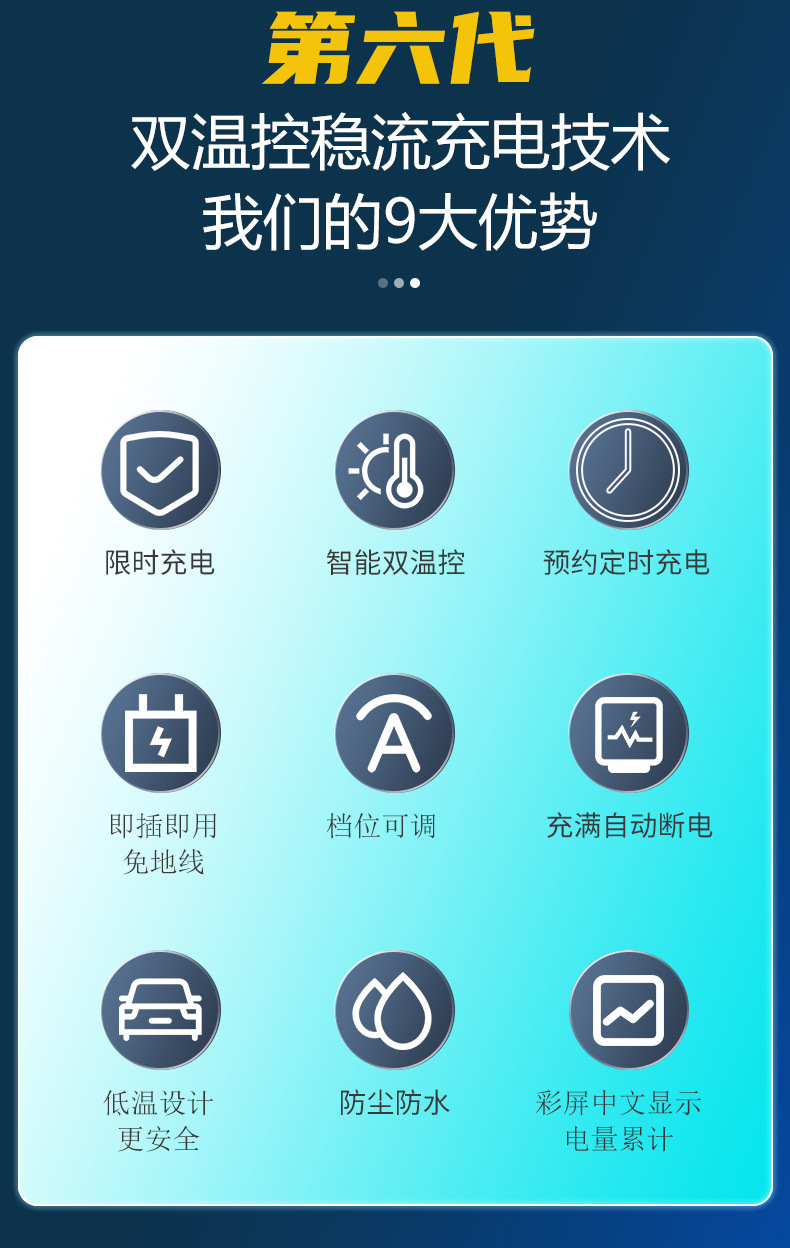 第六代

双温控稳流充电技术

我们的9大优势

限时充电

智能双温控

预约定时充电

即插即用
免地线

档位可调

充满自动断电

低温设计
更安全

防尘防水

彩屏中文显示
电量累计