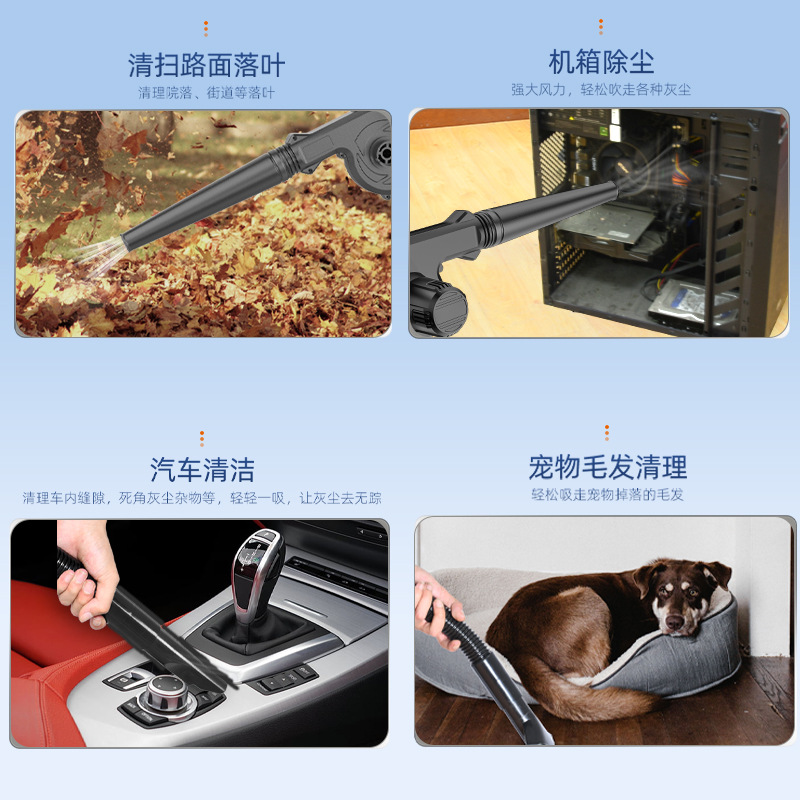 清扫路面落叶
清理院落、街道等落叶

机箱除尘
强大风力，轻松吹走各种灰尘

汽车清洁
清理车内缝隙，死角灰尘杂物等，轻轻一吸，让灰尘去无踪

宠物毛发清理
轻松吸走宠物掉落的毛发