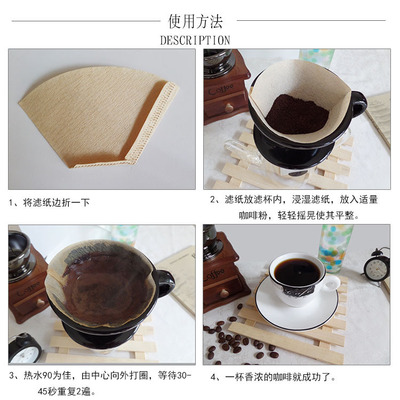 使用方法
DESCRIPTION

Coffee

1、将滤纸边折一下

2、滤纸放滤杯内，浸湿滤纸，放入适量咖啡粉，轻轻摇晃使其平整。

Coffee

Coffee

3、热水90为佳，由中心向外打圈，等待30-45秒重复2遍。

4、一杯香浓的咖啡就成功了。