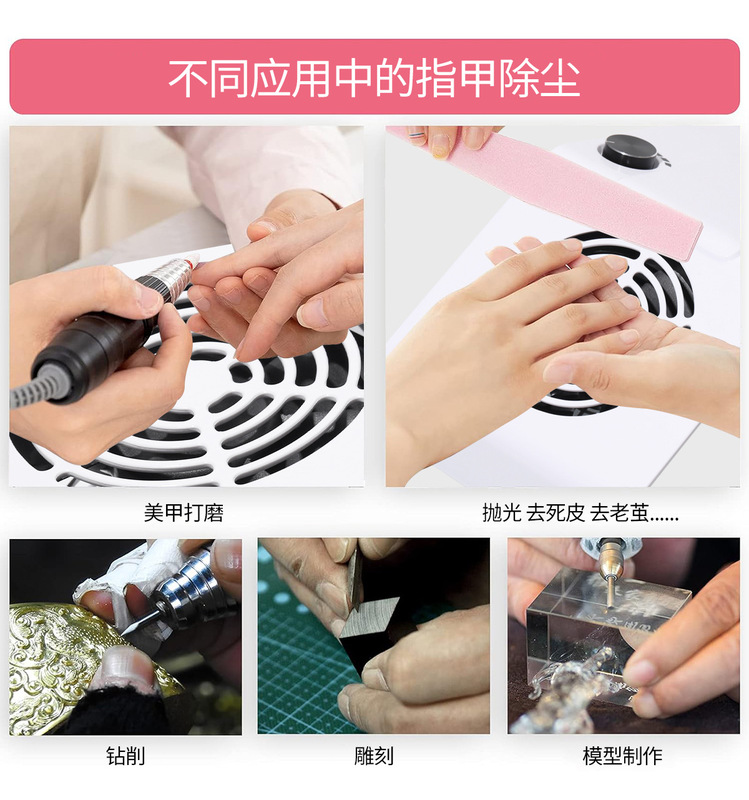 不同应用中的指甲除尘

美甲打磨

抛光 去死皮 去老茧......

钻削

雕刻

模型制作