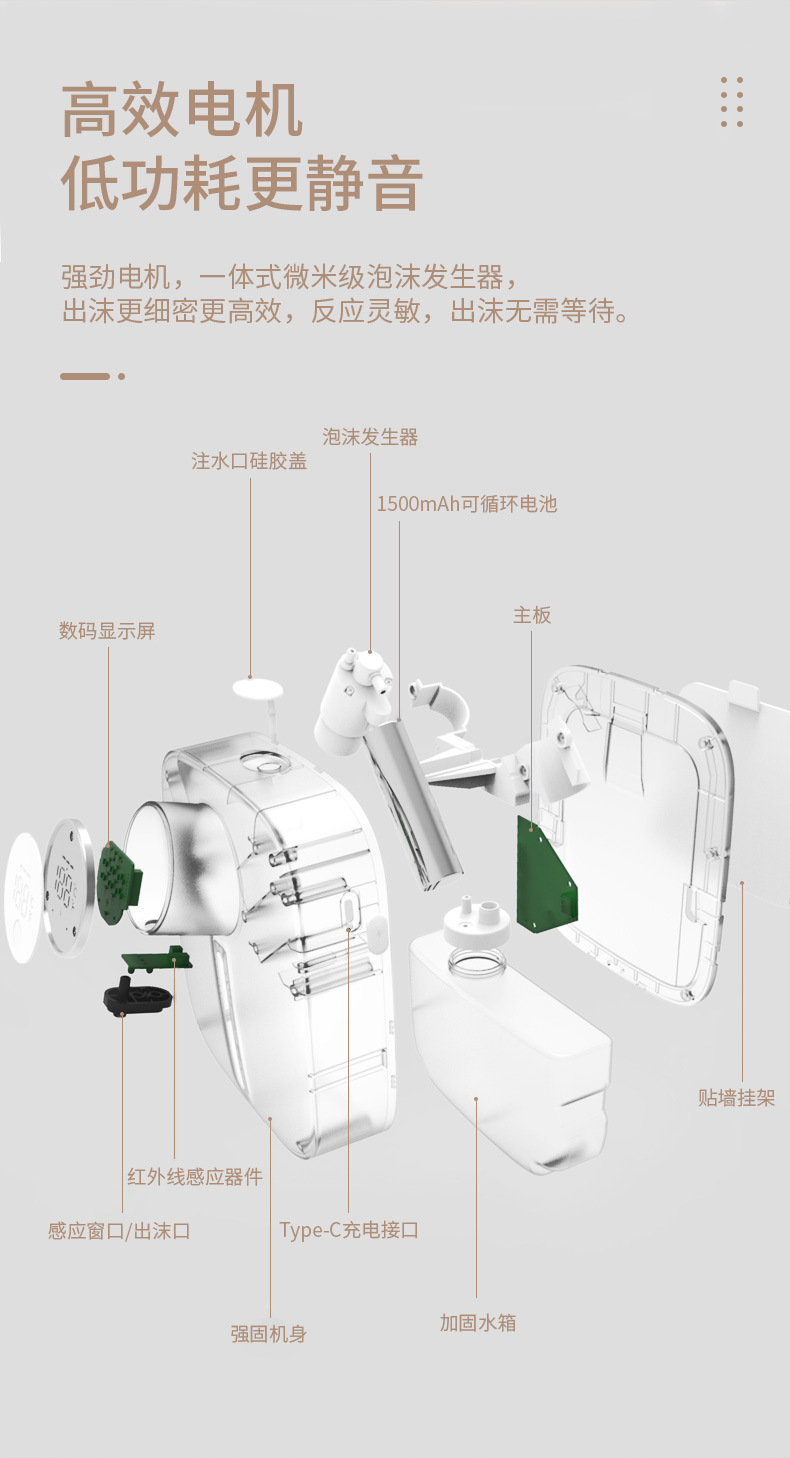 高效电机
低功耗更静音

强劲电机，一体式微米级泡沫发生器，
出沫更细密更高效，反应灵敏，出沫无需等待。

泡沫发生器

注水口硅胶盖

1500mAh可循环电池

主板

数码显示屏

贴墙挂架

红外线感应器件

感应窗口/出沫口

Type-C充电接口

强固机身

加固水箱