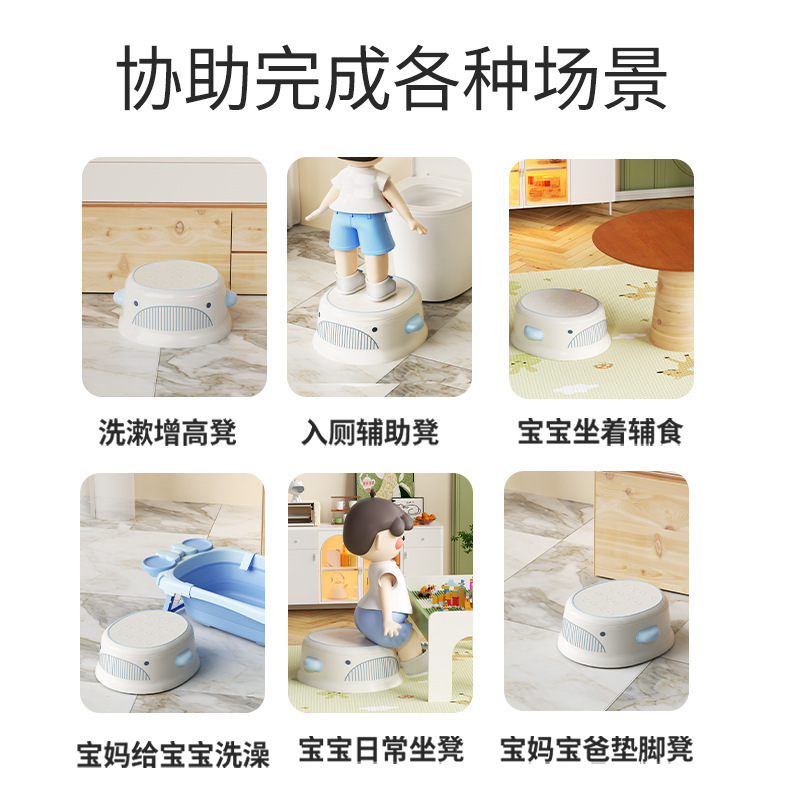 协助完成各种场景

洗漱增高凳

入厕辅助凳

宝宝坐着辅食

宝妈给宝宝洗澡

宝宝日常坐凳

宝妈宝爸垫脚凳